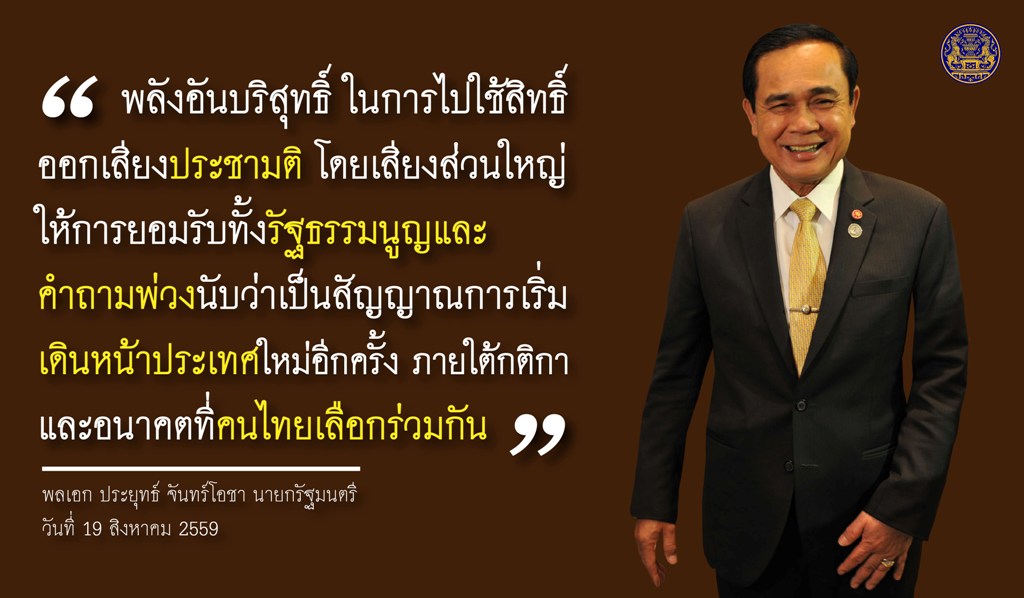 “ พลังอันบริสุทธิ์ ในการไปใช้สิทธิ์ออกเสียงประชามติ โดยเสียงส่วนใหญ่ให้การยอมรับทั้งรัฐธรรมนูญและคำถามพ่วงนับว่าเป็นสัญญาณการเริ่มเดินหน้าประเทศใหม่อีกครั้ง ภายใต้กติกาและอนาคตที่คนไทยเลือกร่วมกัน ”

พลเอก ประยุทธ์ จันทร์โอชา นายกรัฐมนตรี
วันที่ 19 สิงหาคม 2559