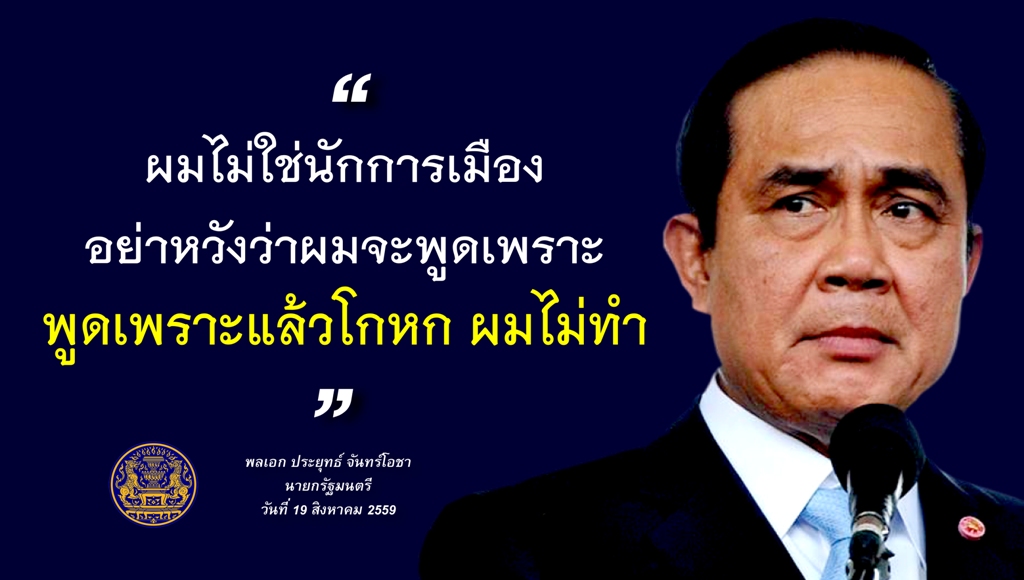 “
ผมไม่ใช่นักการเมือง
อย่าหวังว่าผมจะพูดเพราะ
พูดเพราะแล้วโกหก ผมไม่ทำ
”

พลเอก ประยุทธ์ จันทร์โอชา
นายกรัฐมนตรี
วันที่ 19 สิงหาคม 2559