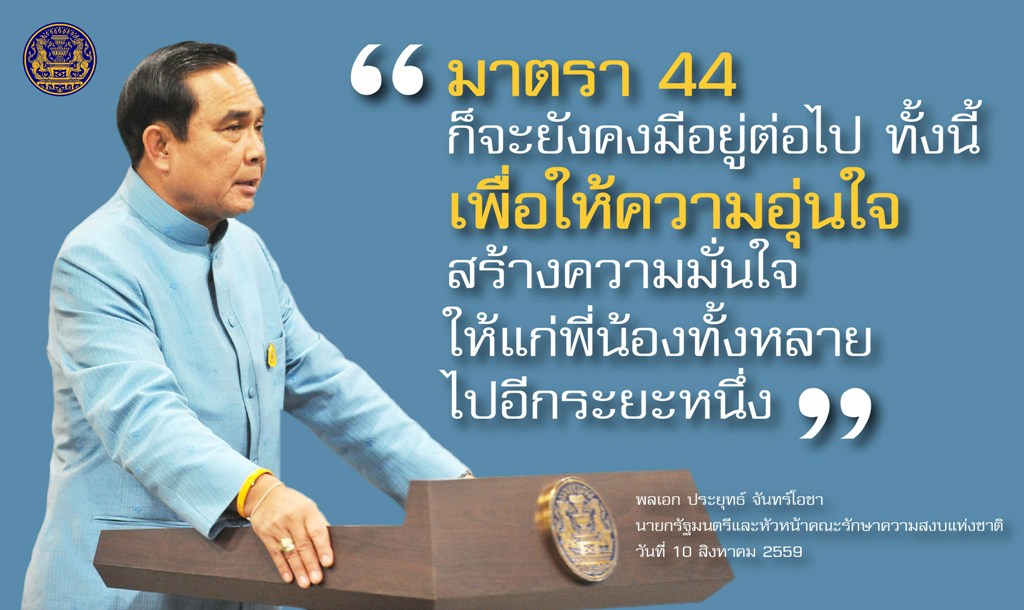 “ มาตรา 44 ก็จะยังคงมีอยู่ต่อไป ทั้งนี้ เพื่อให้ความอุ่นใจ สร้างความมั่นใจ ให้แก่พี่น้องทั้งหลาย ไปอีกระยะหนึ่ง ”

พลเอก ประยุทธ์ จันทร์โอชา
นายกรัฐมนตรีและหัวหน้าคณะรักษาความสงบแห่งชาติ
วันที่ 10 สิงหาคม 2559