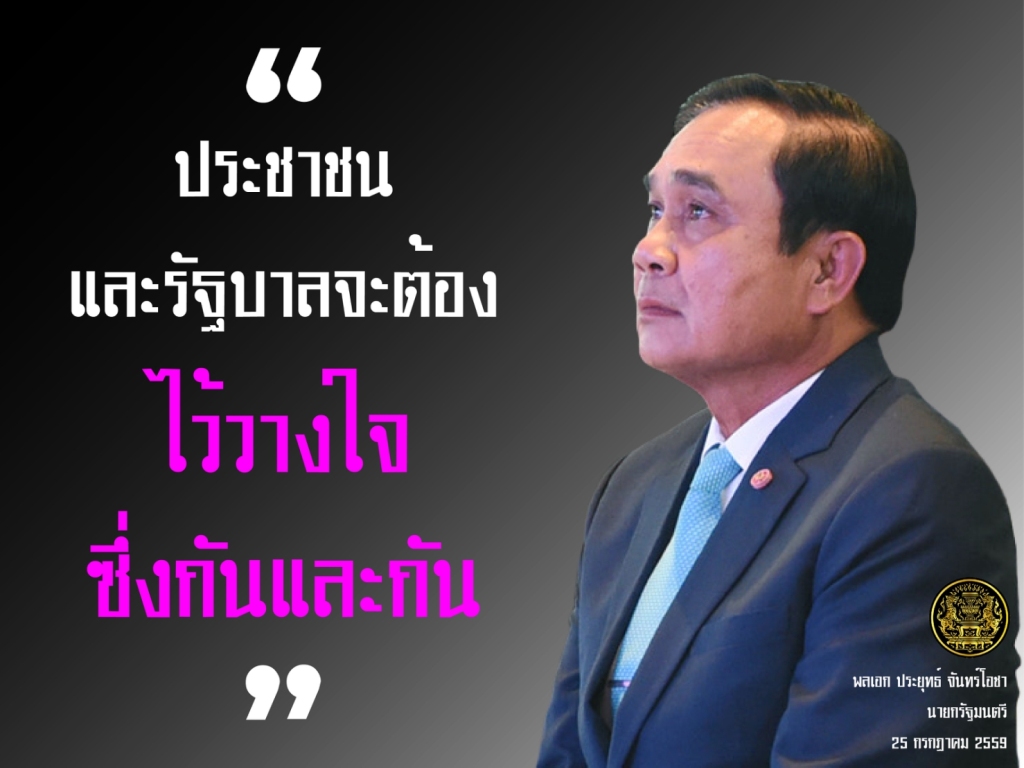 “
ประชาชน
และรัฐบาลจะต้อง
ไว้วางใจ
ซึ่งกันและกัน
”

พลเอก ประยุทธ์ จันทร์โอชา
นายกรัฐมนตรี
25 กรกฎาคม 2559