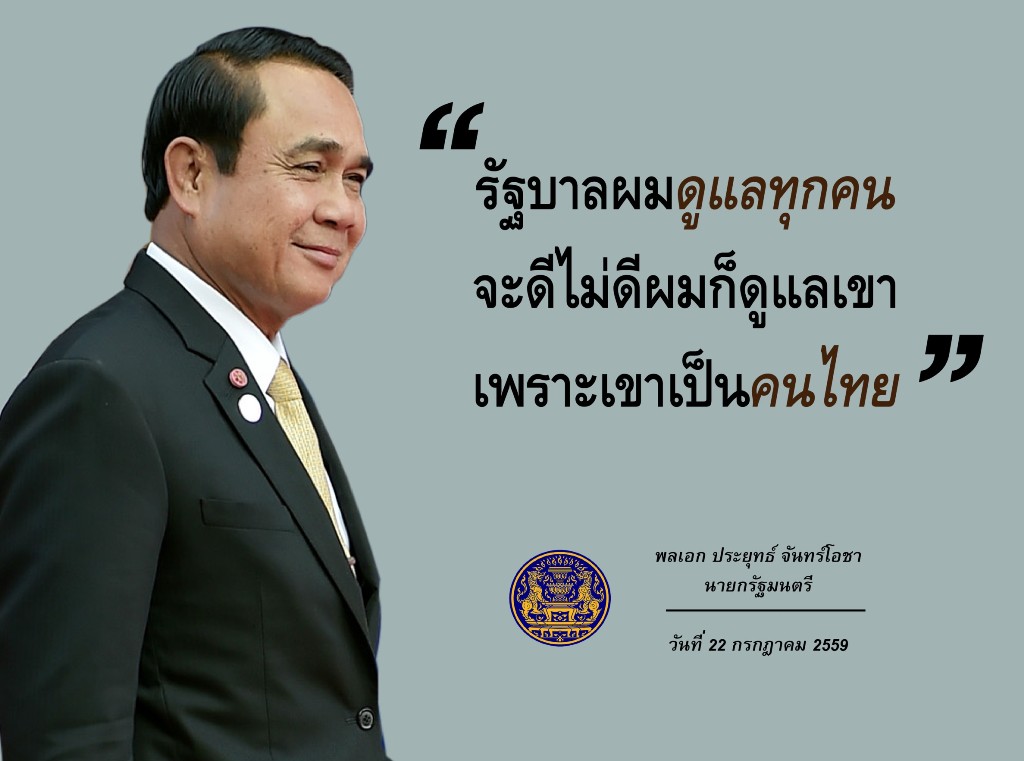 “ รัฐบาลผมดูแลทุกคน จะดีไม่ดีผมก็ดูแลเขา เพราะเขาเป็นคนไทย ”

พลเอก ประยุทธ์ จันทร์โอชา
นายกรัฐมนตรี

วันที่ 22 กรกฎาคม 2559