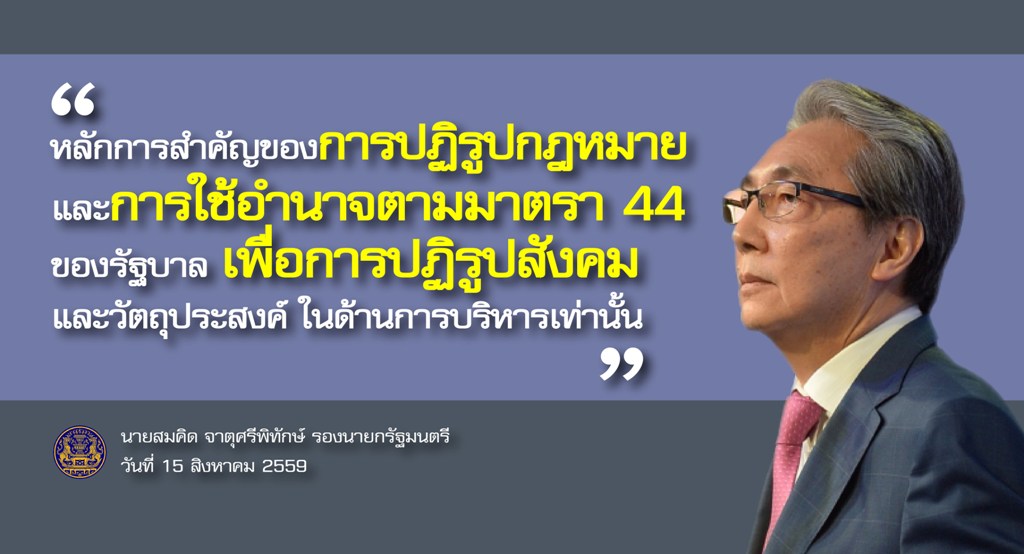 “
หลักการสำคัญของการปฏิรูปกฎหมาย
และการใช้อำนาจตามมาตรา 44
ของรัฐบาล เพื่อการปฏิรูปสังคม
และวัตถุประสงค์ ในด้านการบริหารเท่านั้น
”

นายสมคิด จาตุศรีพิทักษ์ รองนายกรัฐมนตรี
วันที่ 15 สิงหาคม 2559