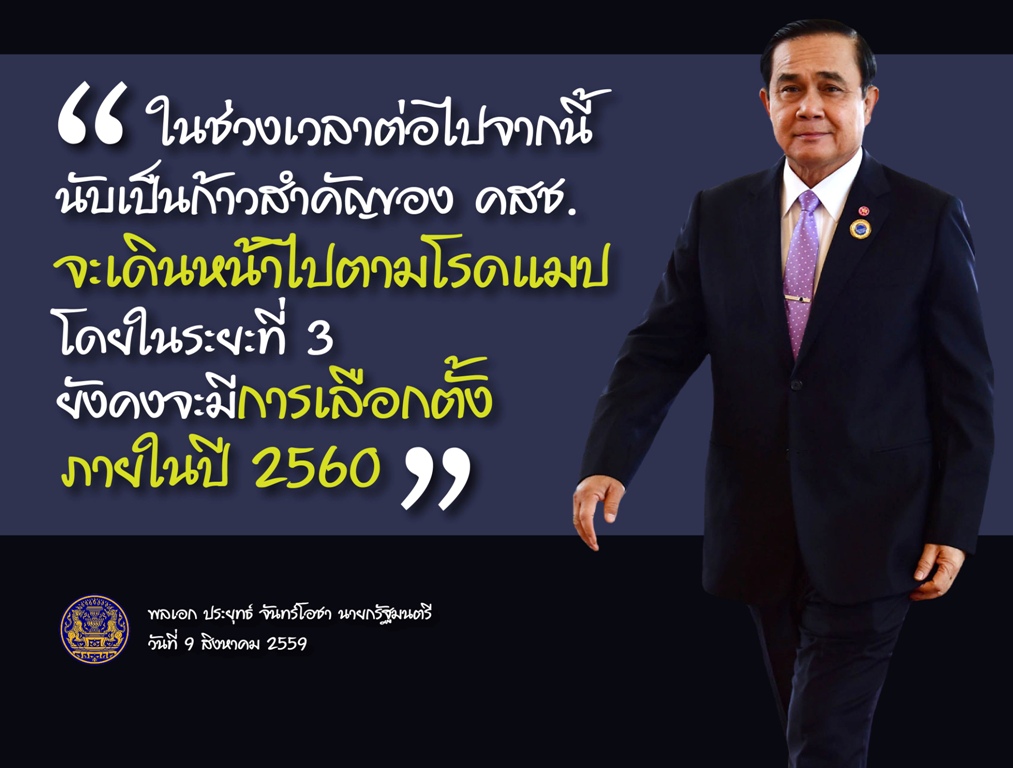 “ ในช่วงเวลาต่อไปจากนี้ นับเป็นก้าวสำคัญของ คสช. จะเดินหน้าไปตามโรดแมป โดยในระยะที่ 3 ยังคงจะมีการเลือกตั้ง ภายในปี 2560 ”

พลเอก ประยุทธ์ จันทร์โอชา นายกรัฐมนตรี
วันที่ 9 สิงหาคม 2559