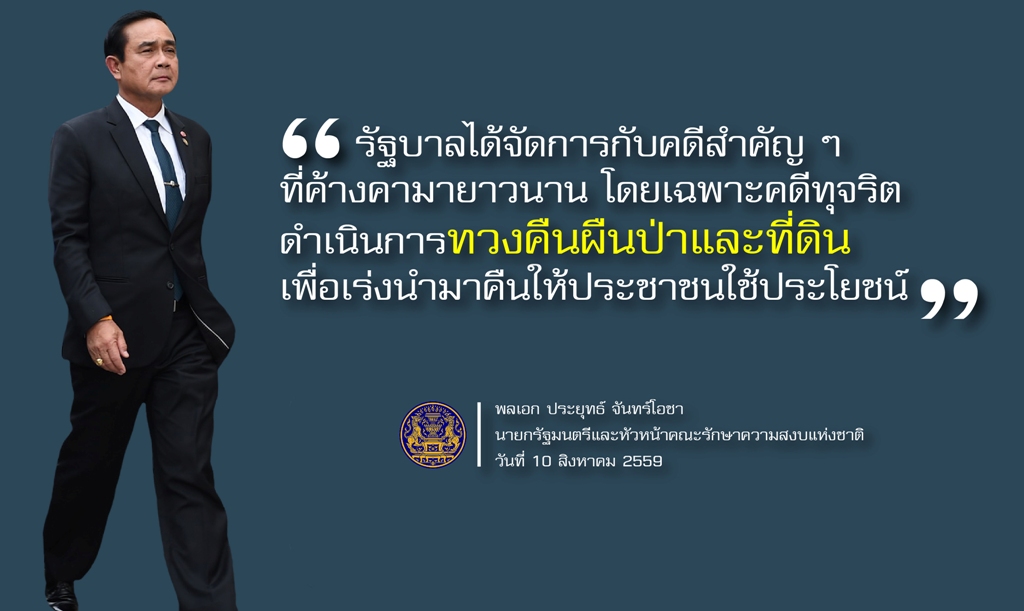 “ รัฐบาลได้จัดการกับคดีสำคัญ ๆ ที่ค้างคามายาวนาน โดยเฉพาะคดีทุจริต ดำเนินการทวงคืนผืนป่าและที่ดิน เพื่อเร่งนำมาคืนให้ประชาชนใช้ประโยชน์ ”

พลเอก ประยุทธ์ จันทร์โอชา
นายกรัฐมนตรีและหัวหน้าคณะรักษาความสงบแห่งชาติ
วันที่ 10 สิงหาคม 2559