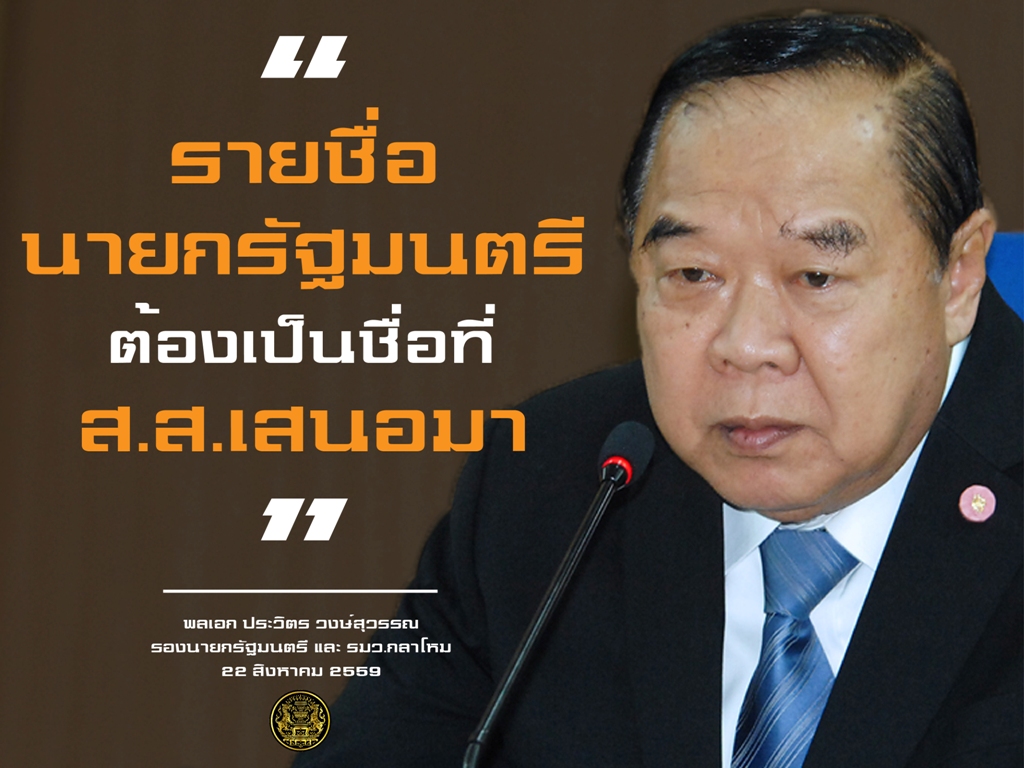 “
รายชื่อ
นายกรัฐมนตรี
ต้องเป็นชื่อที่
ส.ส.เสนอมา
”

พลเอก ประวิตร วงษ์สุวรรณ
รองนายกรัฐมนตรี และ รมว.กลาโหม
22 สิงหาคม 2559