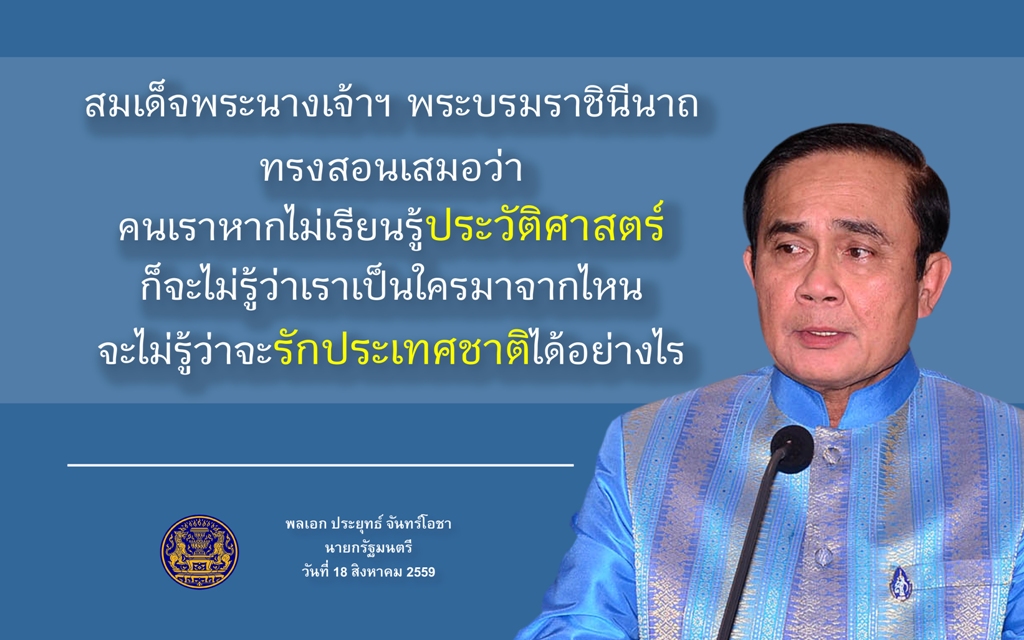 สมเด็จพระนางเจ้าฯ พระบรมราชินีนาถ ทรงสอนเสมอว่า คนเราหากไม่เรียนรู้ประวัติศาสตร์ ก็จะไม่รู้ว่าเราเป็นใครมาจากไหน จะไม่รู้ว่าจะรักประเทศชาติได้อย่างไร

พลเอก ประยุทธ์ จันทร์โอชา
นายกรัฐมนตรี
วันที่ 18 สิงหาคม 2559