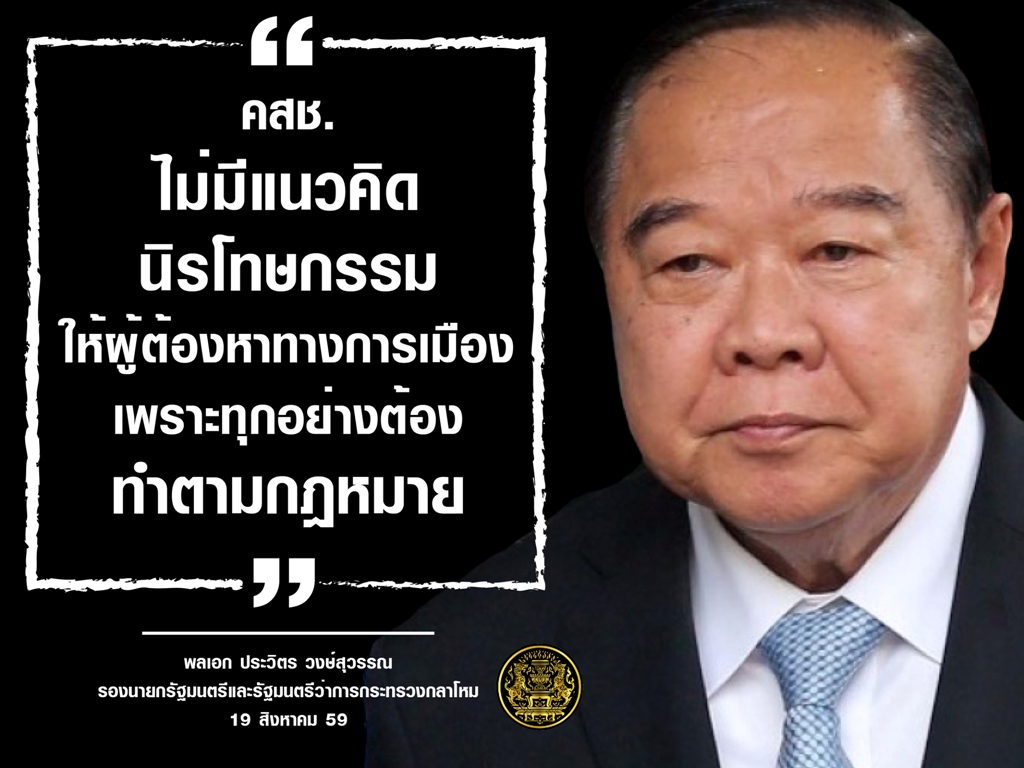 “
คสช.
ไม่มีแนวคิด
นิรโทษกรรม
ให้ผู้ต้องหาทางการเมือง
เพราะทุกอย่างต้อง
ทำตามกฎหมาย
”

พลเอก ประวิตร วงษ์สุวรรณ
รองนายกรัฐมนตรีและรัฐมนตรีว่าการกระทรวงกลาโหม
19 สิงหาคม 59