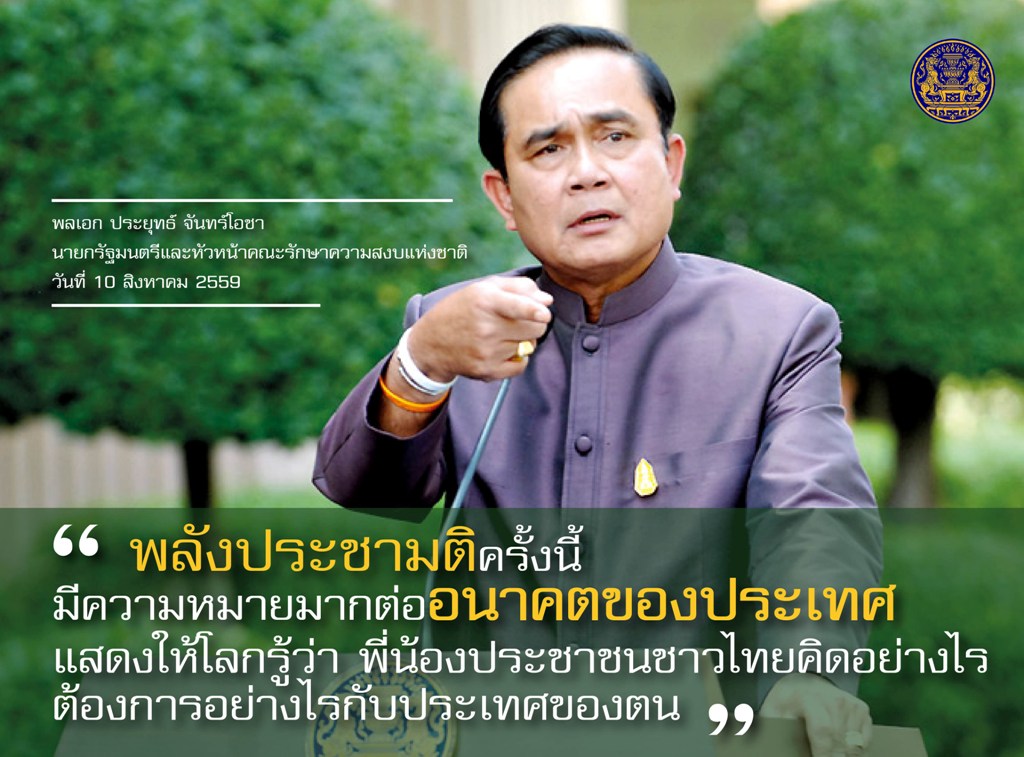 พลเอก ประยุทธ์ จันทร์โอชา
นายกรัฐมนตรีและหัวหน้าคณะรักษาความสงบแห่งชาติ
วันที่ 10 สิงหาคม 2559

“ พลังประชามติครั้งนี้ มีความหมายมากต่ออนาคตของประเทศ แสดงให้โลกรู้ว่า พี่น้องประชาชนชาวไทยคิดอย่างไร ต้องการอย่างไรกับประเทศของตน ”