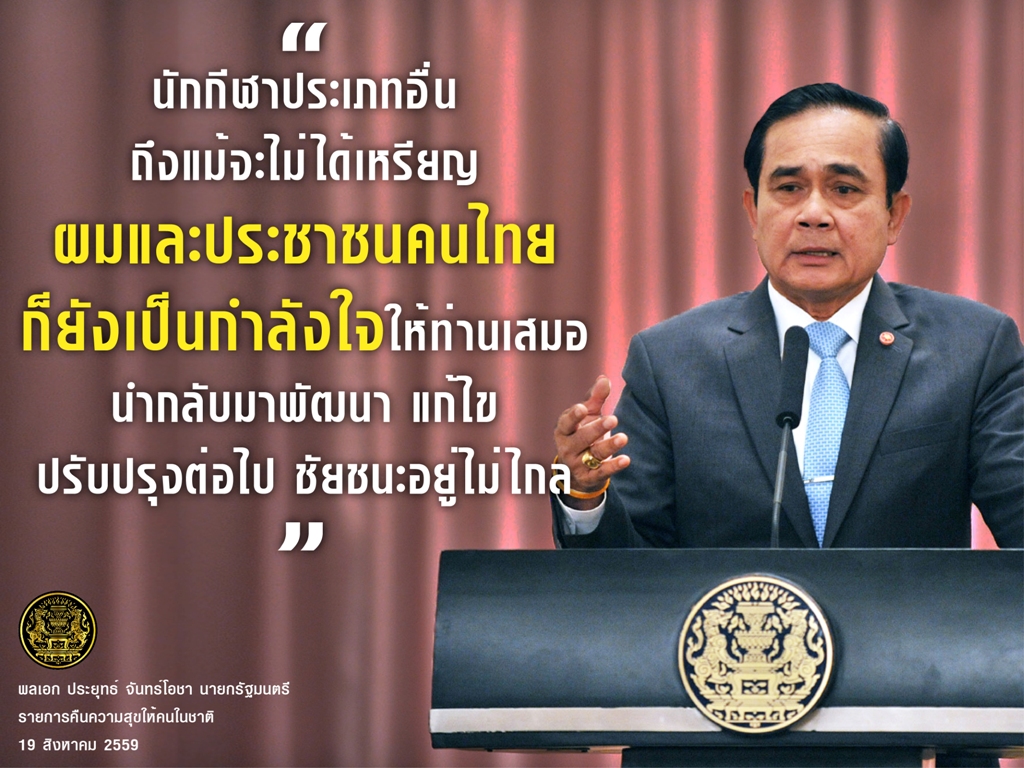 “
นักกีฬาประเภทอื่น
ถึงแม้จะไม่ได้เหรียญ
ผมและประชาชนคนไทย
ก็ยังเป็นกำลังใจให้ท่านเสมอ
นำกลับมาพัฒนา แก้ไข
ปรับปรุงต่อไป ชัยชนะอยู่ไม่ไกล
”

พลเอก ประยุทธ์ จันทร์โอชา นายกรัฐมนตรี
รายการคืนความสุขให้คนในชาติ
19 สิงหาคม 2559