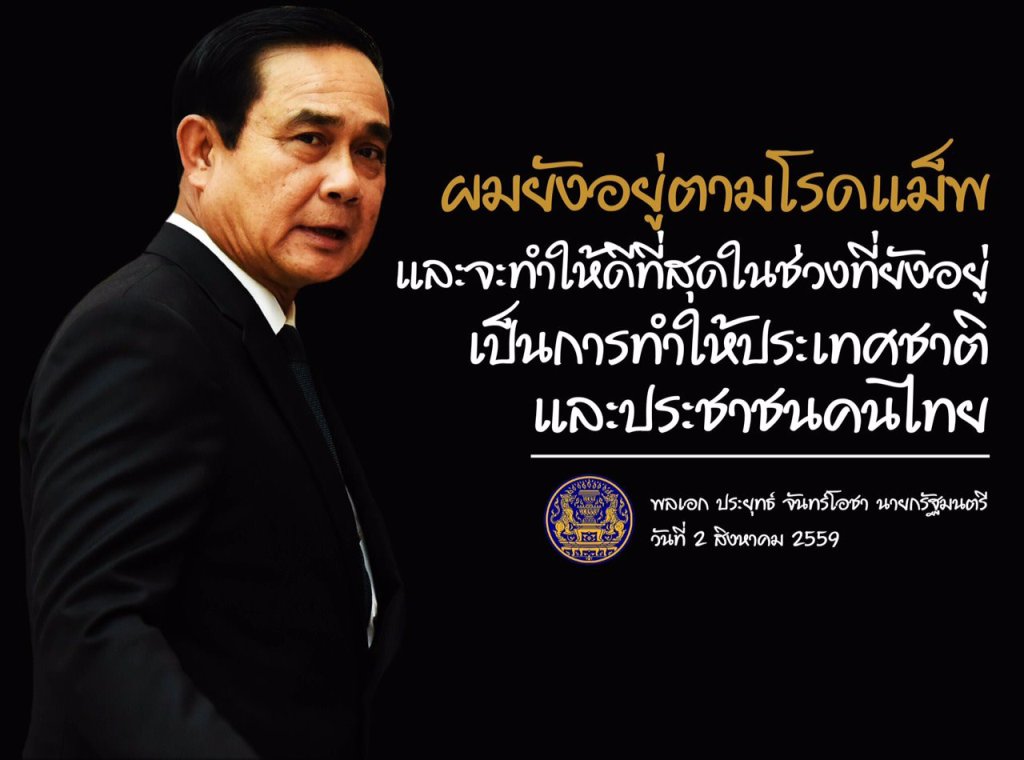 ผมยังอยู่ตามโรดแม็พ
และจะทำให้ดีที่สุดในช่วงที่ยังอยู่
เป็นการทำให้ประเทศชาติ
และประชาชนคนไทย

พลเอก ประยุทธ์ จันทร์โอชา นายกรัฐมนตรี
วันที่ 2 สิงหาคม 2559