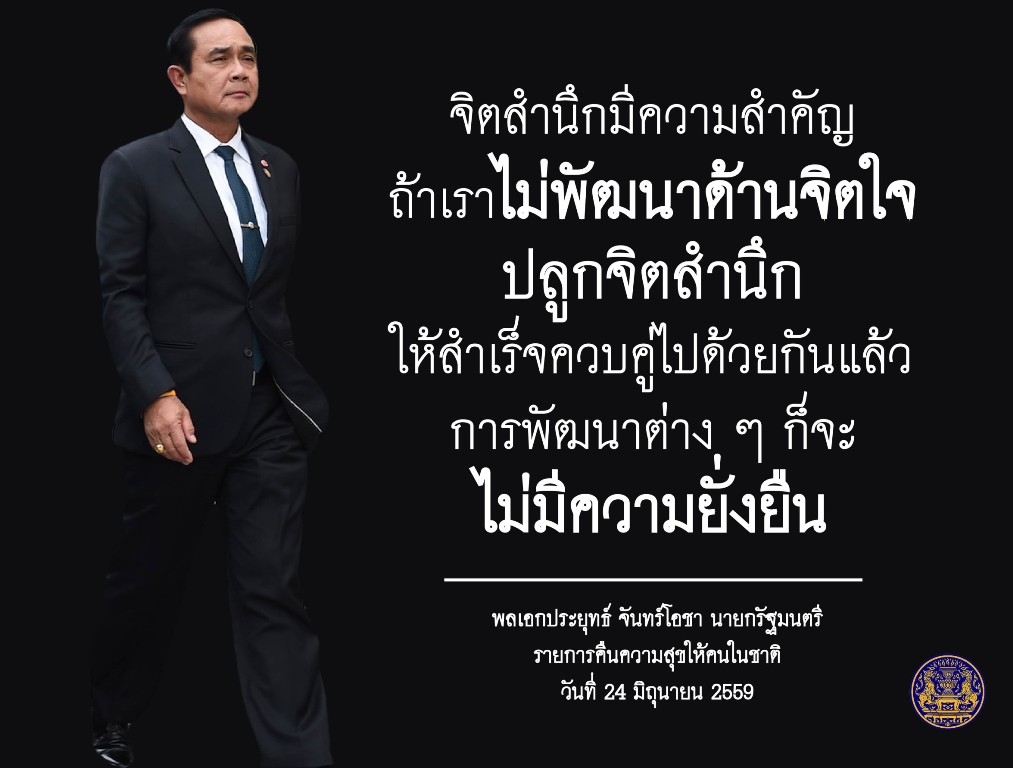 จิตสำนึกมีความสำคัญ
ถ้าเราไม่พัฒนาด้านจิตใจ
ปลูกจิตสำนึก
ให้สำเร็จควบคู่ไปด้วยกันแล้ว
การพัฒนาต่าง ๆ ก็จะ
ไม่มีความยั่งยืน

พลเอกประยุทธ์ จันทร์โอชา นายกรัฐมนตรี
รายการคืนความสุขให้คนในชาติ
วันที่ 24 มิถุนายน 2559