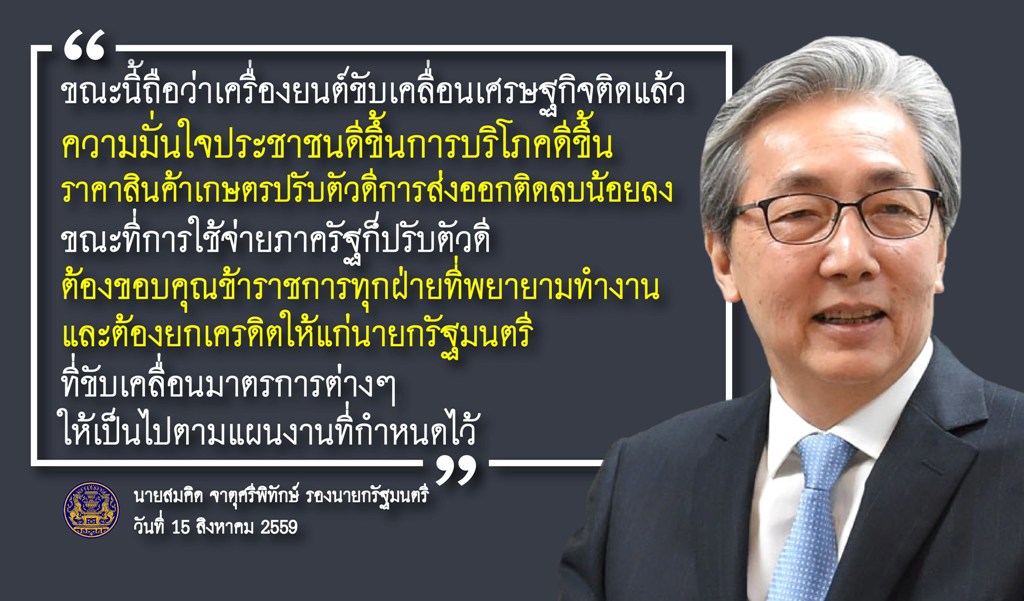 “
ขณะนี้ถือว่าเครื่องยนต์ขับเคลื่อนเศรษฐกิจติดแล้ว
ความมั่นใจประชาชนดีขึ้นการบริโภคดีขึ้น
ราคาสินค้าเกษตรปรับตัวดีการส่งออกติดลบน้อยลง
ขณะที่การใช้จ่ายภาครัฐก็ปรับตัวดี
ต้องขอบคุณข้าราชการทุกฝ่ายที่พยายามทำงาน
และต้องยกเครดิตให้แก่นายกรัฐมนตรี
ที่ขับเคลื่อนมาตรการต่างๆ
ให้เป็นไปตามแผนงานที่กำหนดไว้
”

นายสมคิด จาตุศรีพิทักษ์ รองนายกรัฐมนตรี
วันที่ 15 สิงหาคม 2559