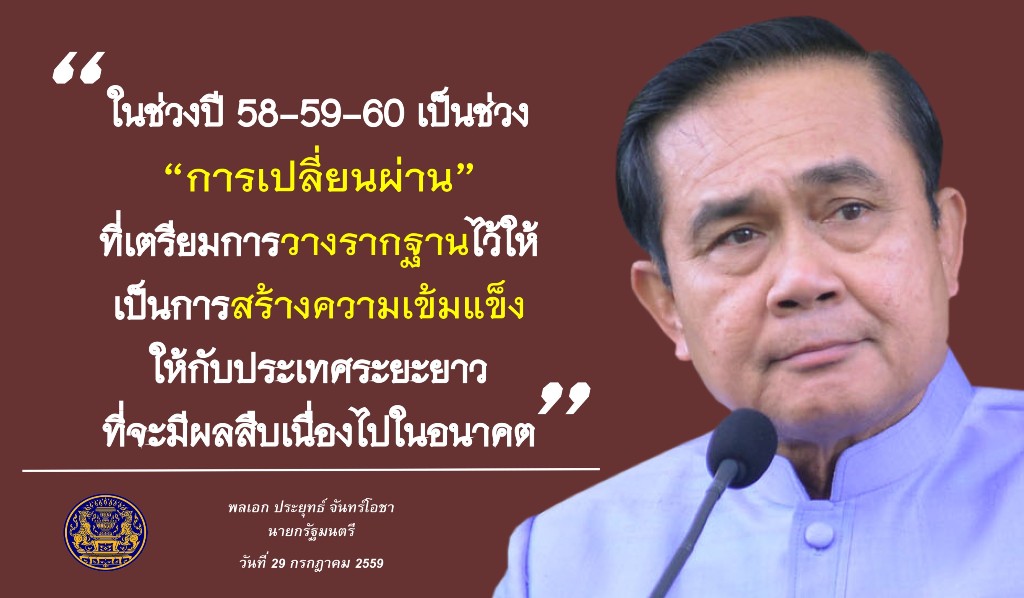 “ ในช่วงปี 58-59-60 เป็นช่วง “การเปลี่ยนผ่าน” ที่เตรียมการวางรากฐานไว้ให้ เป็นการสร้างความเข้มแข็ง ให้กับประเทศระยะยาว ที่จะมีผลสืบเนื่องไปในอนาคต ”

พลเอก ประยุทธ์ จันทร์โอชา
นายกรัฐมนตรี
วันที่ 29 กรกฎาคม 2559