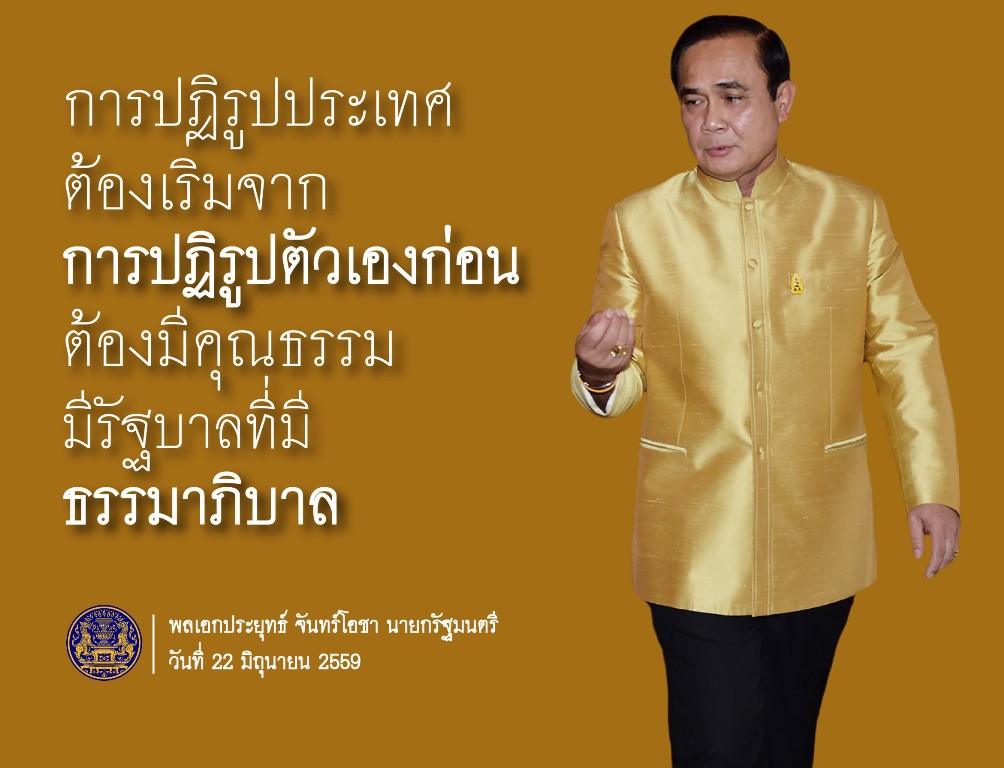 การปฏิรูปประเทศ
ต้องเริ่มจาก
การปฏิรูปตัวเองก่อน
ต้องมีคุณธรรม
มีรัฐบาลที่มี
ธรรมาภิบาล

พลเอกประยุทธ์ จันทร์โอชา นายกรัฐมนตรี
วันที่ 22 มิถุนายน 2559