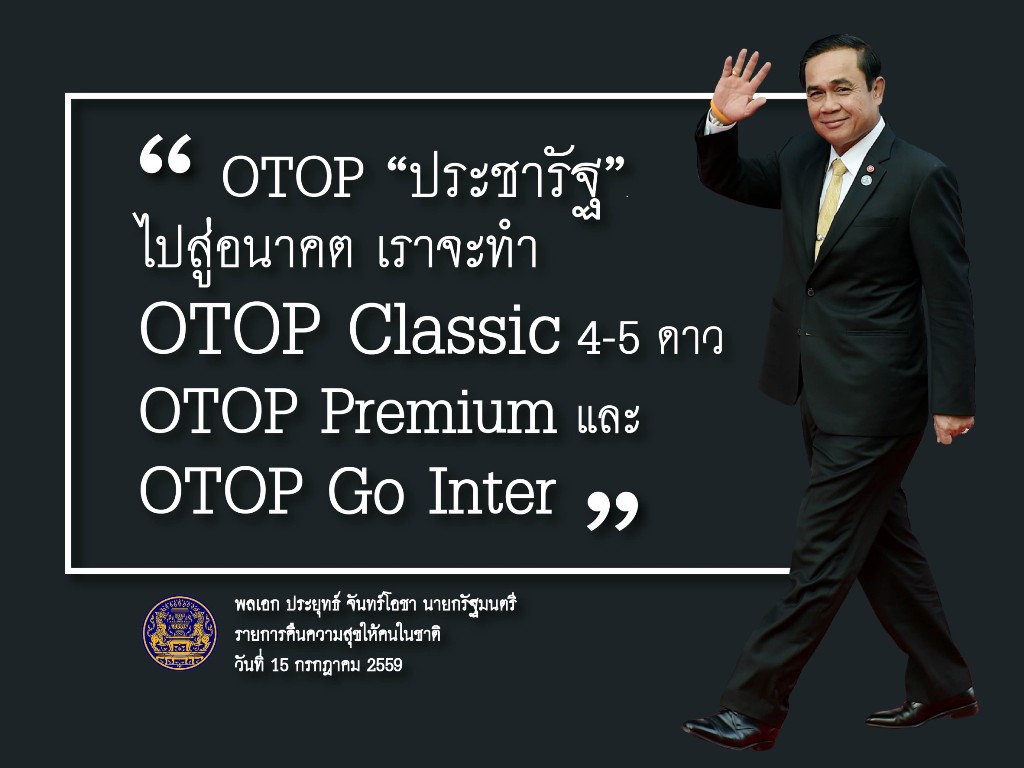 “ OTOP “ประชารัฐ” ไปสู่อนาคต เราจะทำ OTOP Classic 4-5 ดาว OTOP Premium และ OTOP Go Inter ”

พลเอก ประยุทธ์ จันทร์โอชา นายกรัฐมนตรี
รายการคืนความสุขให้คนในชาติ
วันที่ 15 กรกฎาคม 2559