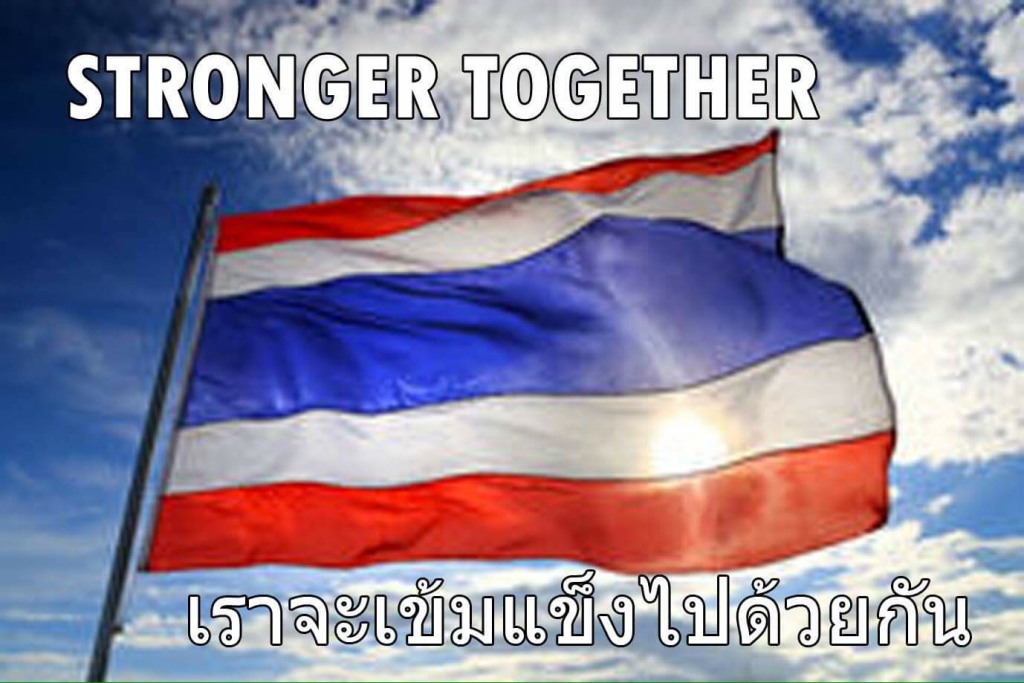 STRONGER TOGETHER

เราจะเข้มแข็งไปด้วยกัน