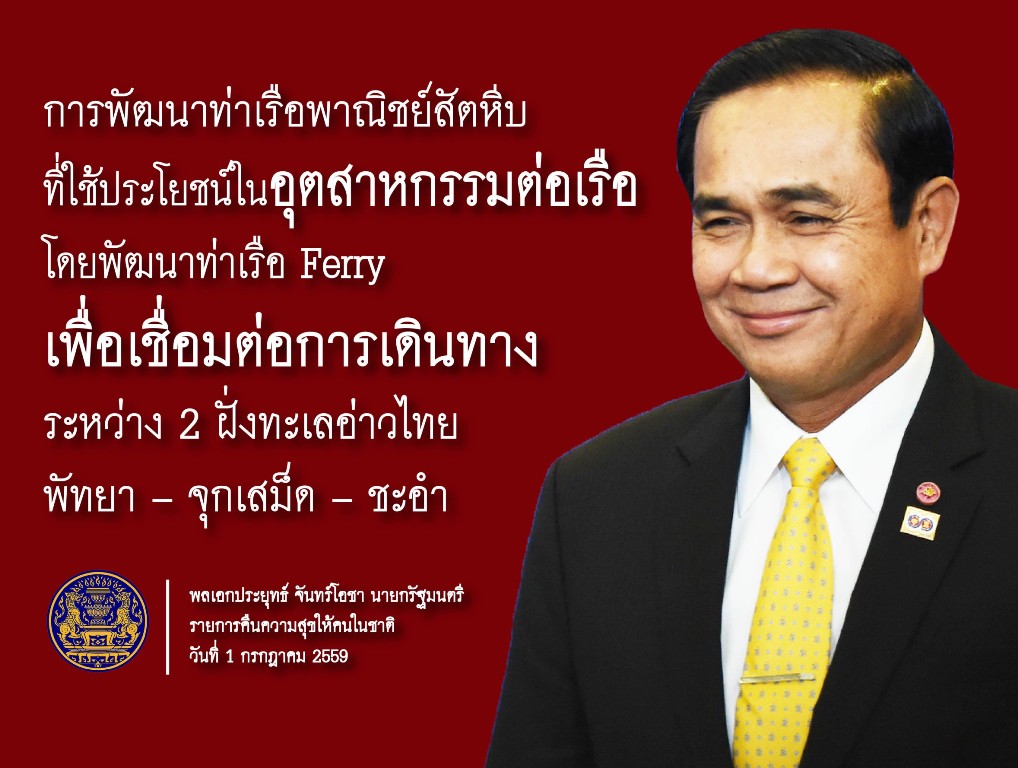 การพัฒนาท่าเรือพาณิชย์สัตหีบ
ที่ใช้ประโยชน์ในอุตสาหกรรมต่อเรือ
โดยพัฒนาท่าเรือ Ferry
เพื่อเชื่อมต่อการเดินทาง
ระหว่าง 2 ฝั่งทะเลอ่าวไทย
พัทยา – จุกเสม็ด – ชะอำ

พลเอกประยุทธ์ จันทร์โอชา นายกรัฐมนตรี
รายการคืนความสุขให้คนในชาติ
วันที่ 1 กรกฎาคม 2559