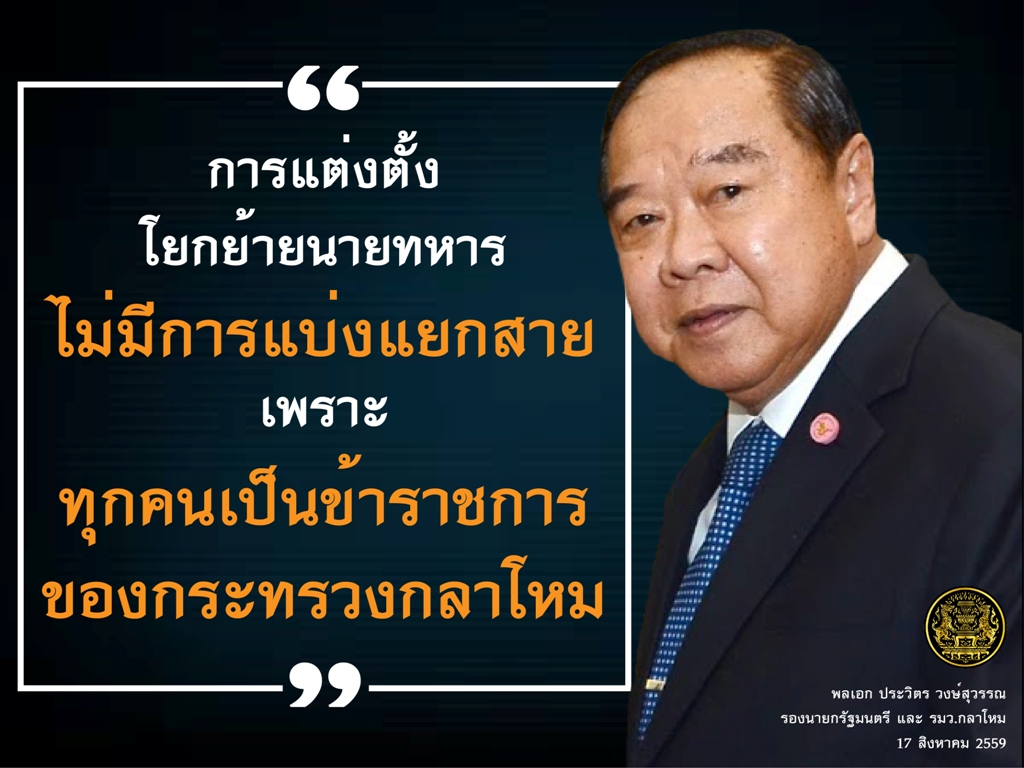 “
การแต่งตั้ง
โยกย้ายนายทหาร
ไม่มีการแบ่งแยกสาย
เพราะ
ทุกคนเป็นข้าราชการ
ของกระทรวงกลาโหม
”

พลเอก ประวิตร วงษ์สุวรรณ
รองนายกรัฐมนตรี และ รมว.กลาโหม
17 สิงหาคม 2559