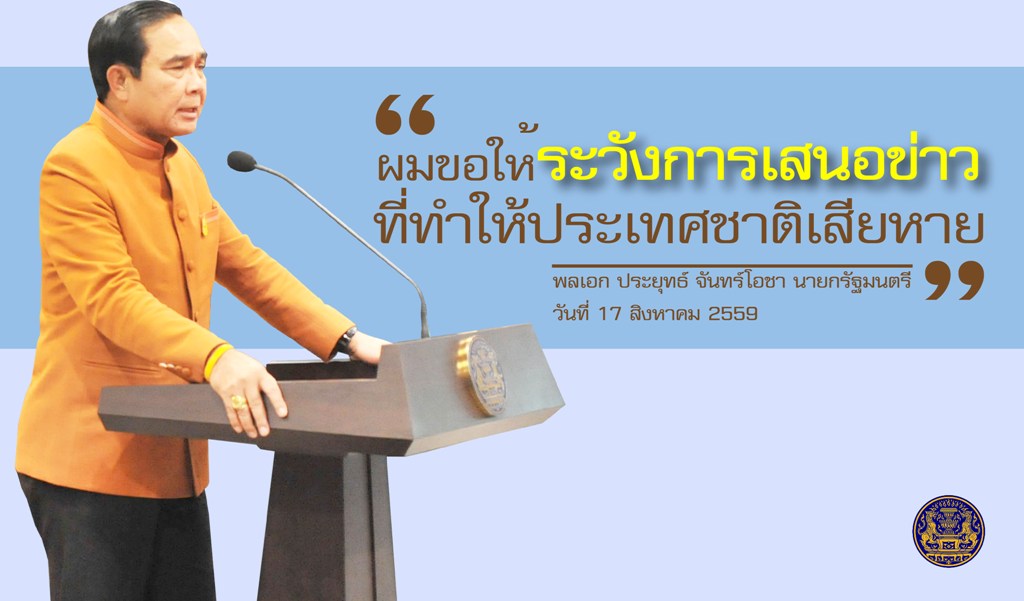 “ผมขอให้ระวังการเสนอข่าว ที่ทำให้ประเทศชาติเสียหาย”

พลเอก ประยุทธ์ จันทร์โอชา นายกรัฐมนตรี
วันที่ 17 สิงหาคม 2559