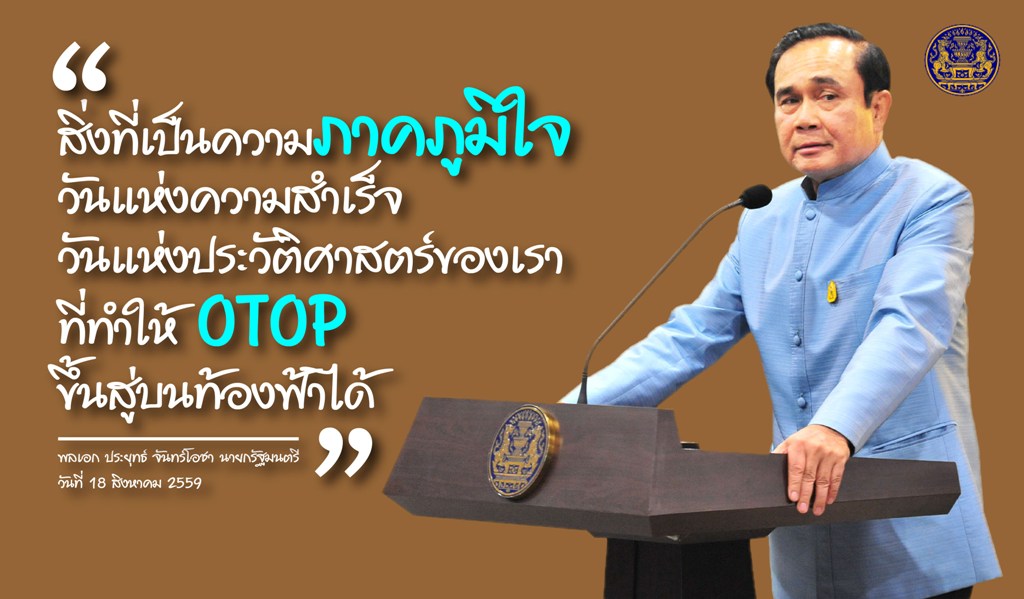 “
สิ่งที่เป็นความภาคภูมิใจ
วันแห่งความสำเร็จ
วันแห่งประวัติศาสตร์ของเรา
ที่ทำให้ OTOP
ขึ้นสู่บนท้องฟ้าได้
”

พลเอก ประยุทธ์ จันทร์โอชา นายกรัฐมนตรี
วันที่ 18 สิงหาคม 2559