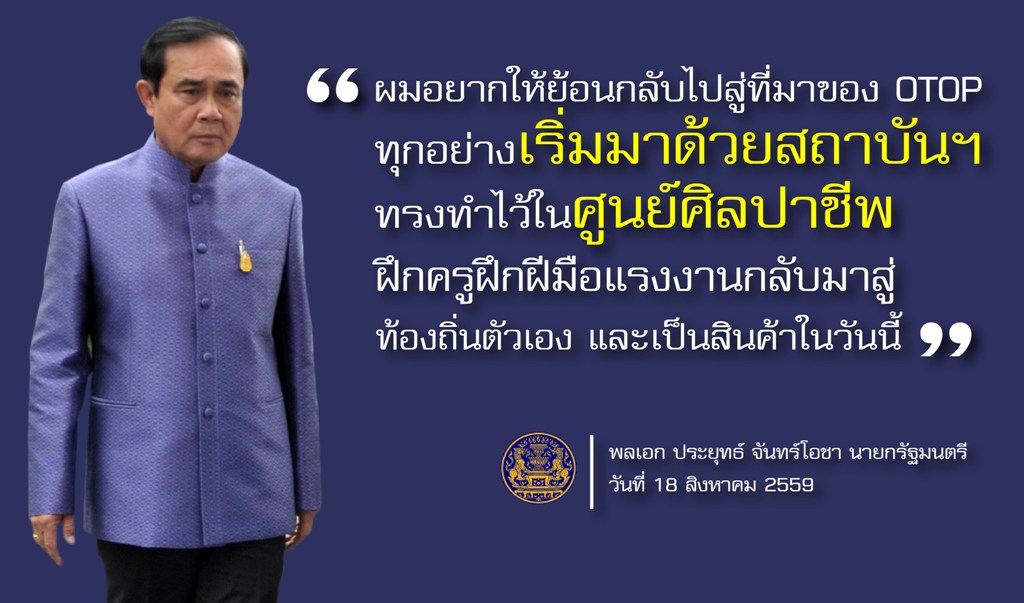 “ ผมอยากให้ย้อนกลับไปสู่ที่มาของ OTOP ทุกอย่างเริ่มมาด้วยสถาบันฯ ทรงทำไว้ในศูนย์ศิลปาชีพ ฝึกครูฝึกฝีมือแรงงานกลับมาสู่ท้องถิ่นตัวเอง และเป็นสินค้าในวันนี้ ”

พลเอก ประยุทธ์ จันทร์โอชา นายกรัฐมนตรี
วันที่ 18 สิงหาคม 2559