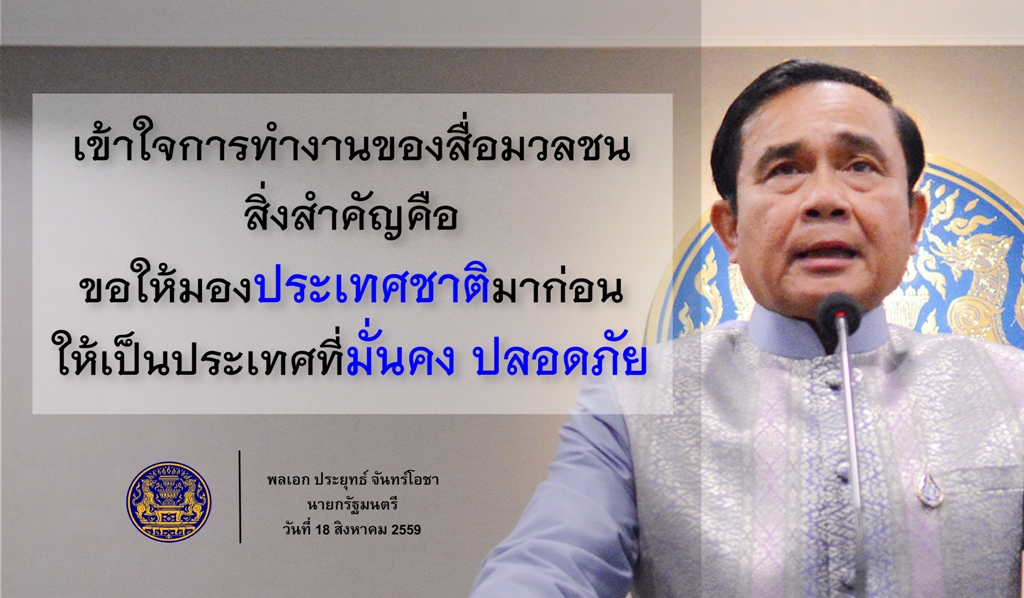 เข้าใจการทำงานของสื่อมวลชน
สิ่งสำคัญคือ
ขอให้มองประเทศชาติมาก่อน
ให้เป็นประเทศที่มั่นคง ปลอดภัย

พลเอก ประยุทธ์ จันทร์โอชา
นายกรัฐมนตรี
วันที่ 18 สิงหาคม 2559