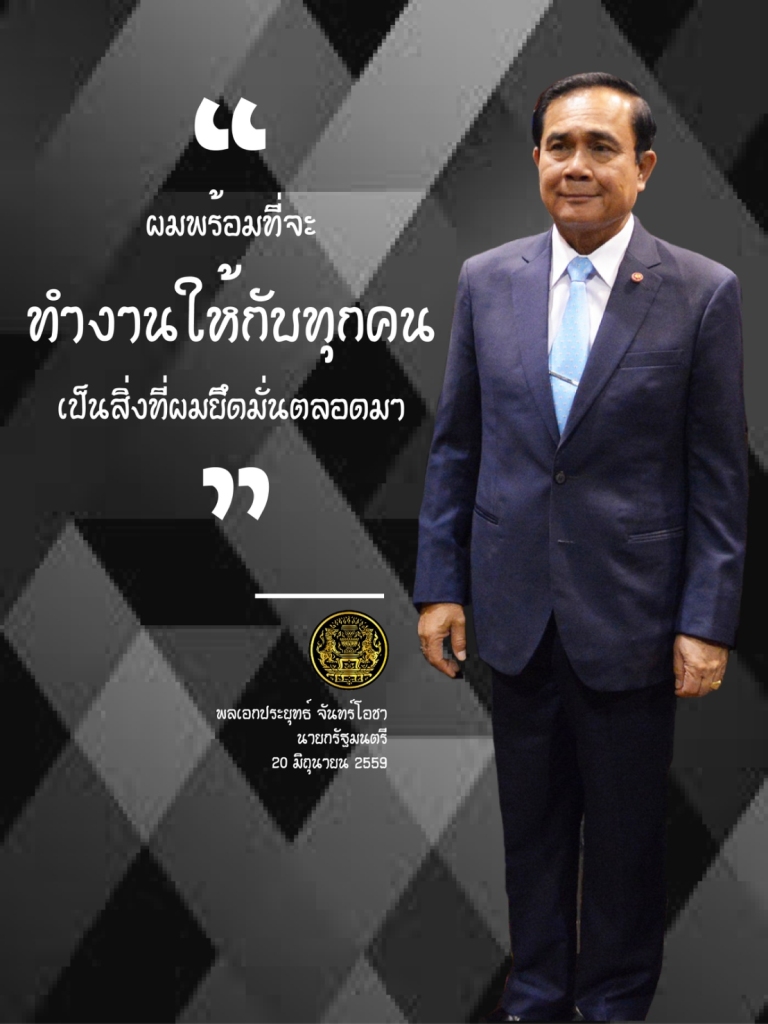 “

ผมพร้อมที่จะ

ทำงานให้กับทุกคน

เป็นสิ่งที่ผมยึดมั่นตลอดมา

”

พลเอกประยุทธ์ จันทร์โอชา
นายกรัฐมนตรี
20 มิถุนายน 2559