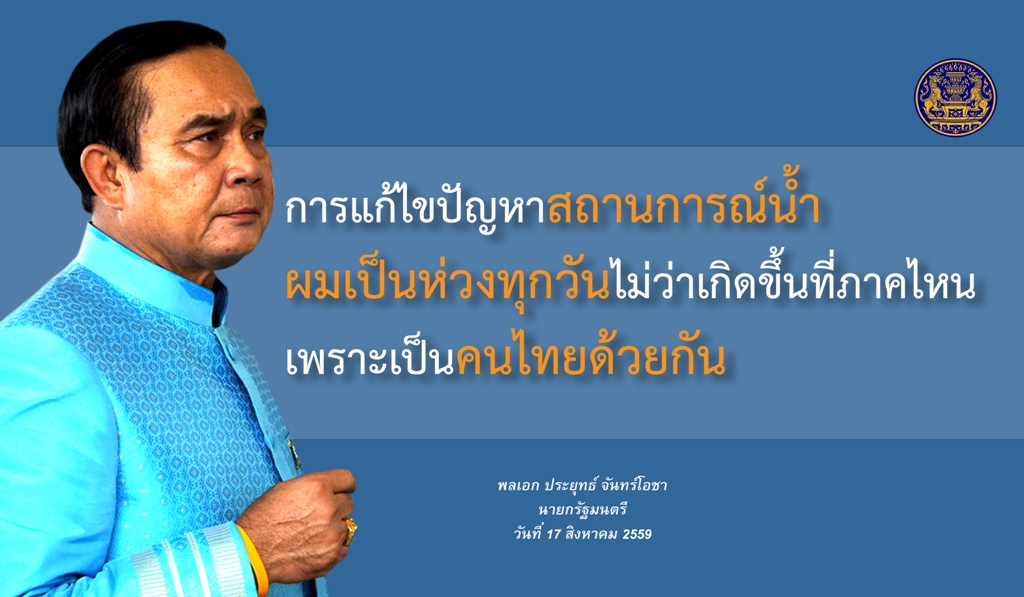 การแก้ไขปัญหาสถานการณ์น้ำ
ผมเป็นห่วงทุกวันไม่ว่าเกิดขึ้นที่ภาคไหน
เพราะเป็นคนไทยด้วยกัน

พลเอก ประยุทธ์ จันทร์โอชา
นายกรัฐมนตรี
วันที่ 17 สิงหาคม 2559