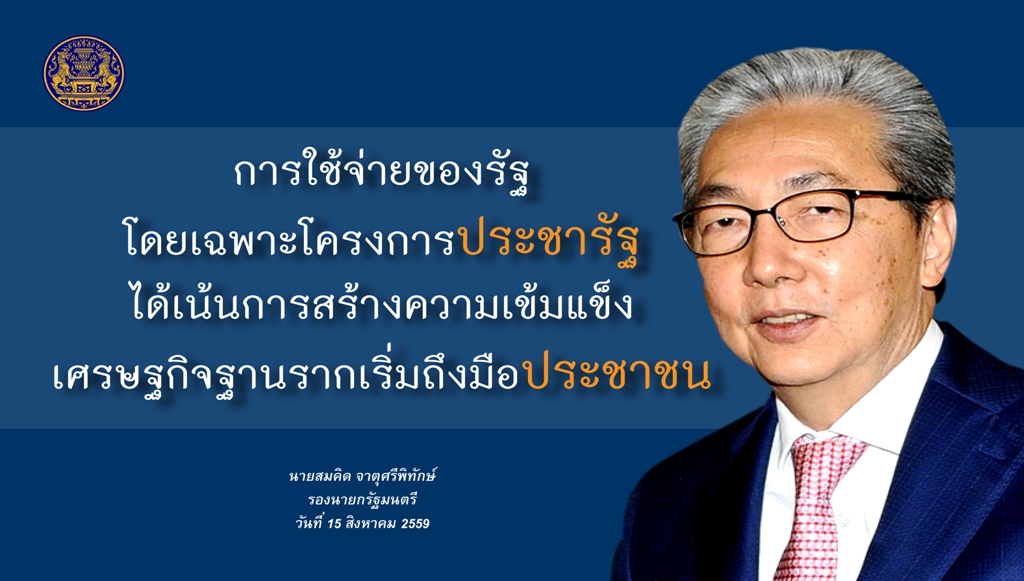 การใช้จ่ายของรัฐ
โดยเฉพาะโครงการประชารัฐ
ได้เน้นการสร้างความเข้มแข็ง
เศรษฐกิจฐานรากเริ่มถึงมือประชาชน

นายสมคิด จาตุศรีพิทักษ์
รองนายกรัฐมนตรี
วันที่ 15 สิงหาคม 2559