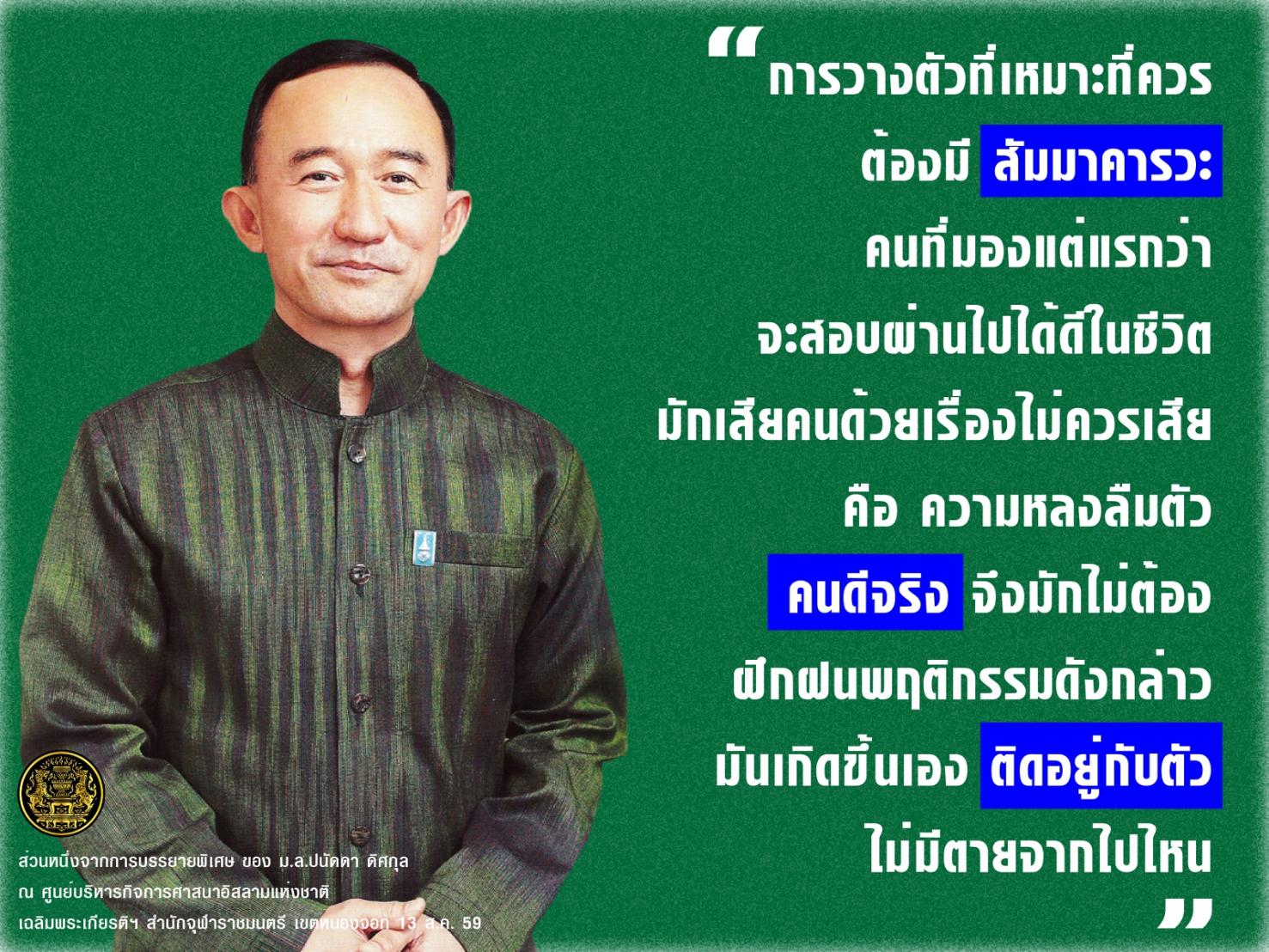 “การวางตัวที่เหมาะที่ควร ต้องมี สัมมาคารวะ คนที่มองแต่แรกว่า จะสอบผ่านไปได้ดีในชีวิต มักเสียคนด้วยเรื่องไม่ควรเสีย คือ ความหลงลืมตัว คนดีจริง จึงมักไม่ต้อง ฝึกฝนพฤติกรรมดังกล่าว มันเกิดขึ้นเอง ติดอยู่กับตัว ไม่มีตายจากไปไหน”

ส่วนหนึ่งจากการบรรยายพิเศษ ของ ม.ล.ปนัดดา ดิศกุล
ณ ศูนย์บริหารกิจการศาสนาอิสลามแห่งชาติ
เฉลิมพระเกียรติฯ สำนักจุฬาราชมนตรี เขตหนองจอก 13 ส.ค. 59