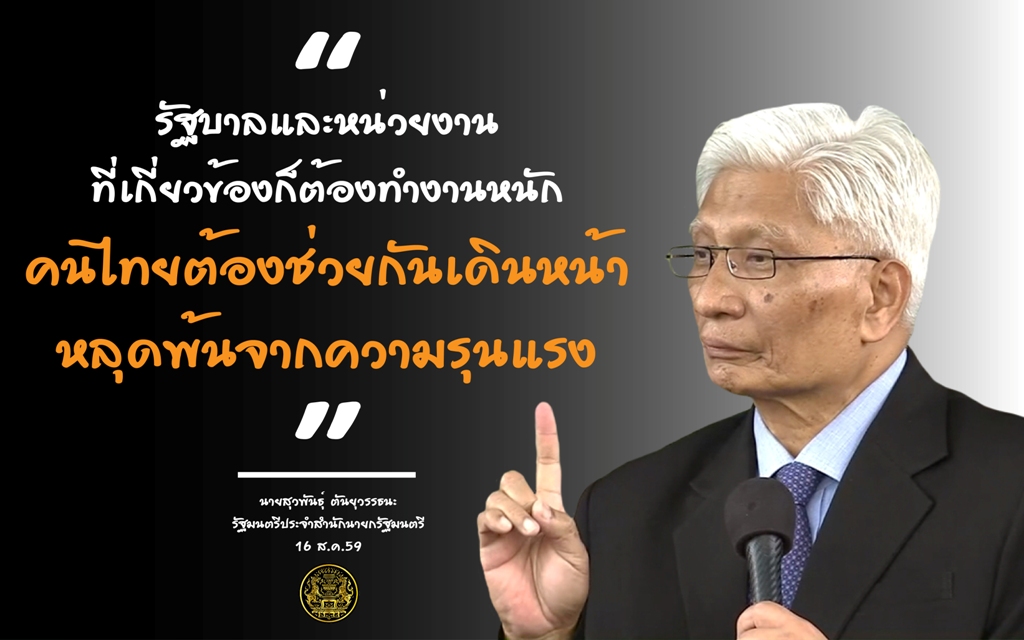 "
รัฐบาลและหน่วยงาน
ที่เกี่ยวข้องก็ต้องทำงานหนัก
คนไทยต้องช่วยกันเดินหน้า
หลุดพ้นจากความรุนแรง
"

นายสุวพันธุ์ ตันยุวรรธนะ
รัฐมนตรีประจำสำนักนายกรัฐมนตรี
16 ส.ค.59