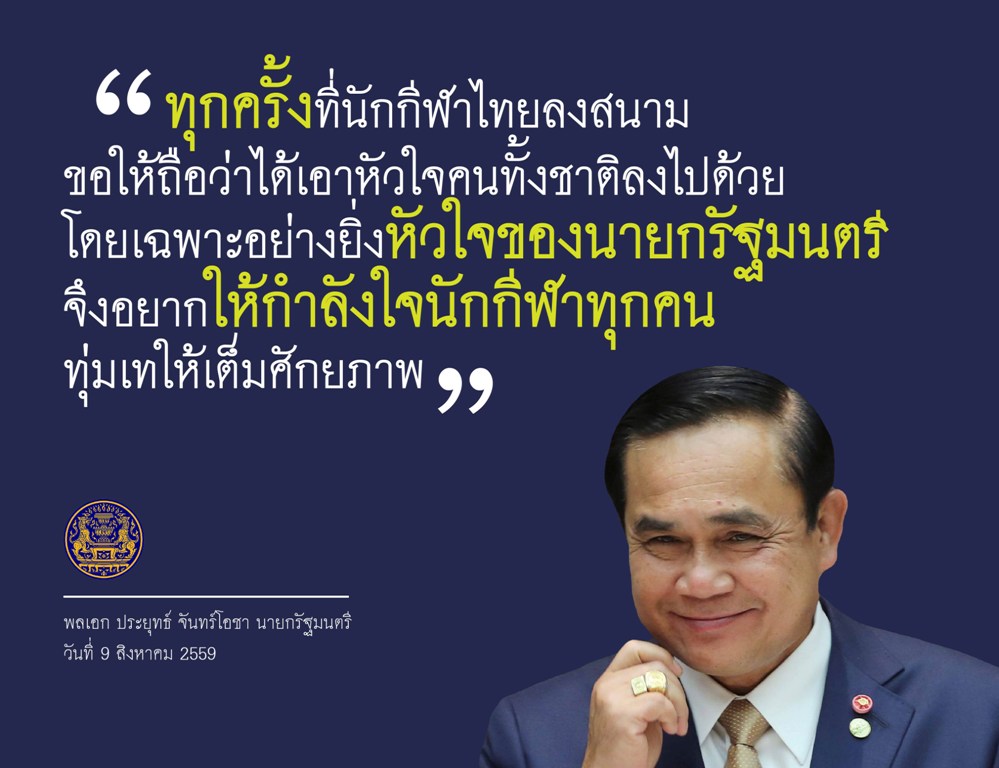 “ ทุกครั้งที่นักกีฬาไทยลงสนาม ขอให้ถือว่าได้เอาหัวใจคนทั้งชาติลงไปด้วย โดยเฉพาะอย่างยิ่งหัวใจของนายกรัฐมนตรี จึงอยากให้กำลังใจนักกีฬาทุกคน ทุ่มเทให้เต็มศักยภาพ ”

พลเอก ประยุทธ์ จันทร์โอชา นายกรัฐมนตรี
วันที่ 9 สิงหาคม 2559