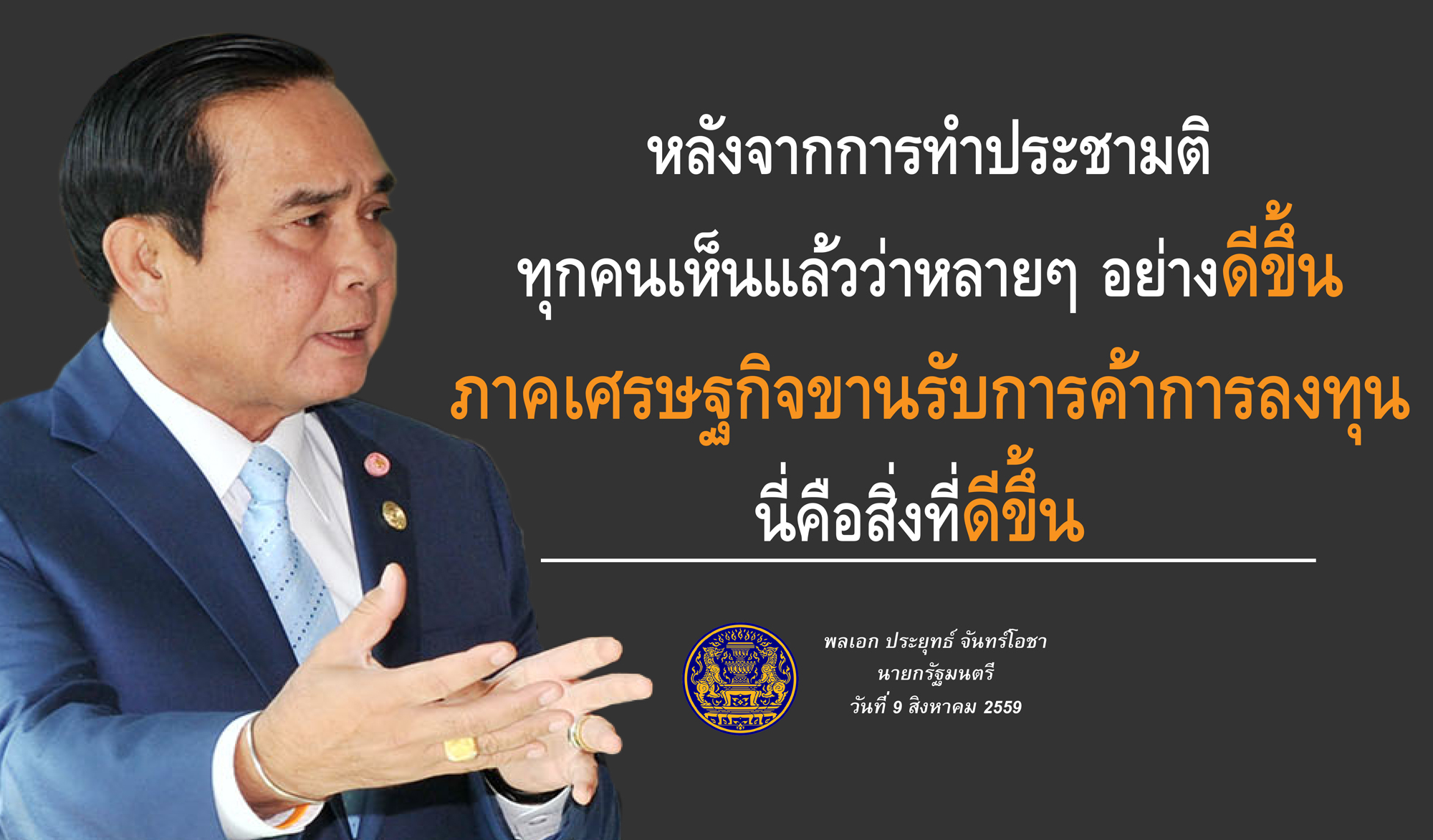 หลังจากการทำประชามติ

ทุกคนเห็นแล้วว่าหลายๆ อย่างดีขึ้น

ภาคเศรษฐกิจขานรับการค้าการลงทุน

นี่คือสิ่งที่ดีขึ้น

พลเอก ประยุทธ์ จันทร์โอชา
นายกรัฐมนตรี
วันที่ 9 สิงหาคม 2559