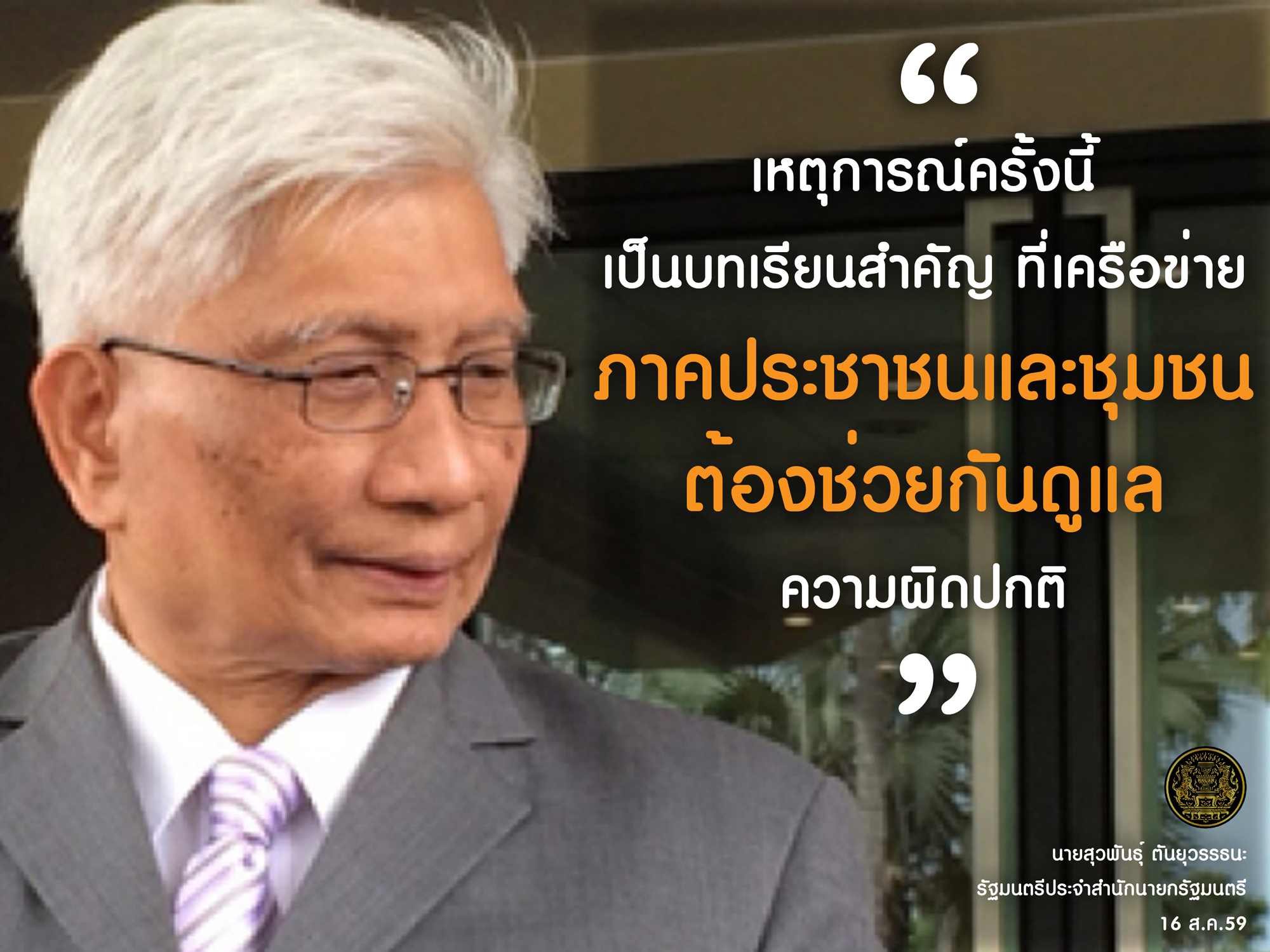 “
เหตุการณ์ครั้งนี้
เป็นบทเรียนสำคัญ ที่เครือข่าย
ภาคประชาชนและชุมชน
ต้องช่วยกันดูแล
ความผิดปกติ
”

นายสุวพันธุ์ ตันยุวรรธนะ
รัฐมนตรีประจำสำนักนายกรัฐมนตรี
16 ส.ค.59