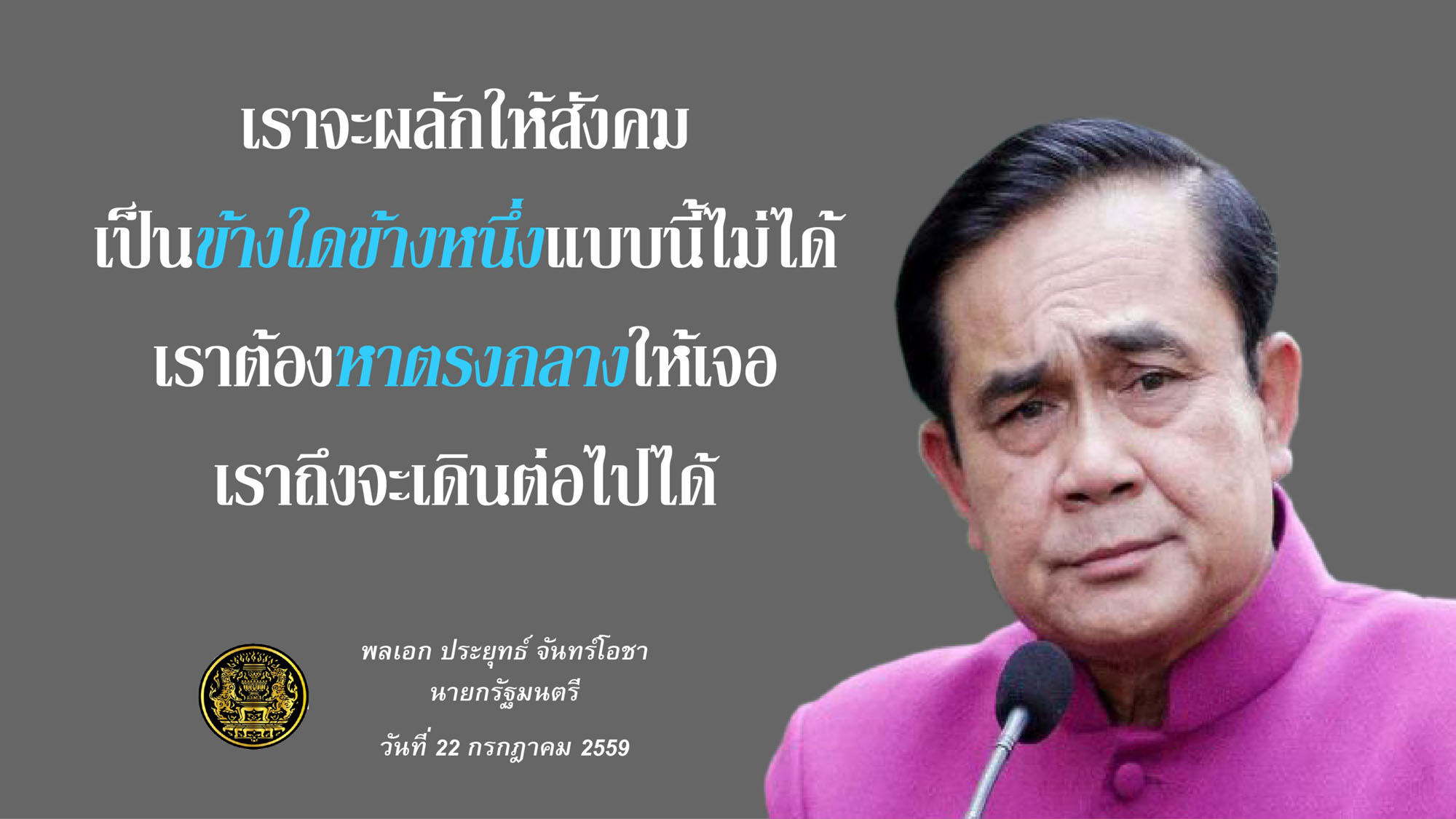 เราจะผลักให้สังคม
เป็นข้างใดข้างหนึ่งแบบนี้ไม่ได้
เราต้องหาตรงกลางให้เจอ
เราถึงจะเดินต่อไปได้

พลเอก ประยุทธ์ จันทร์โอชา
นายกรัฐมนตรี
วันที่ 22 กรกฎาคม 2559