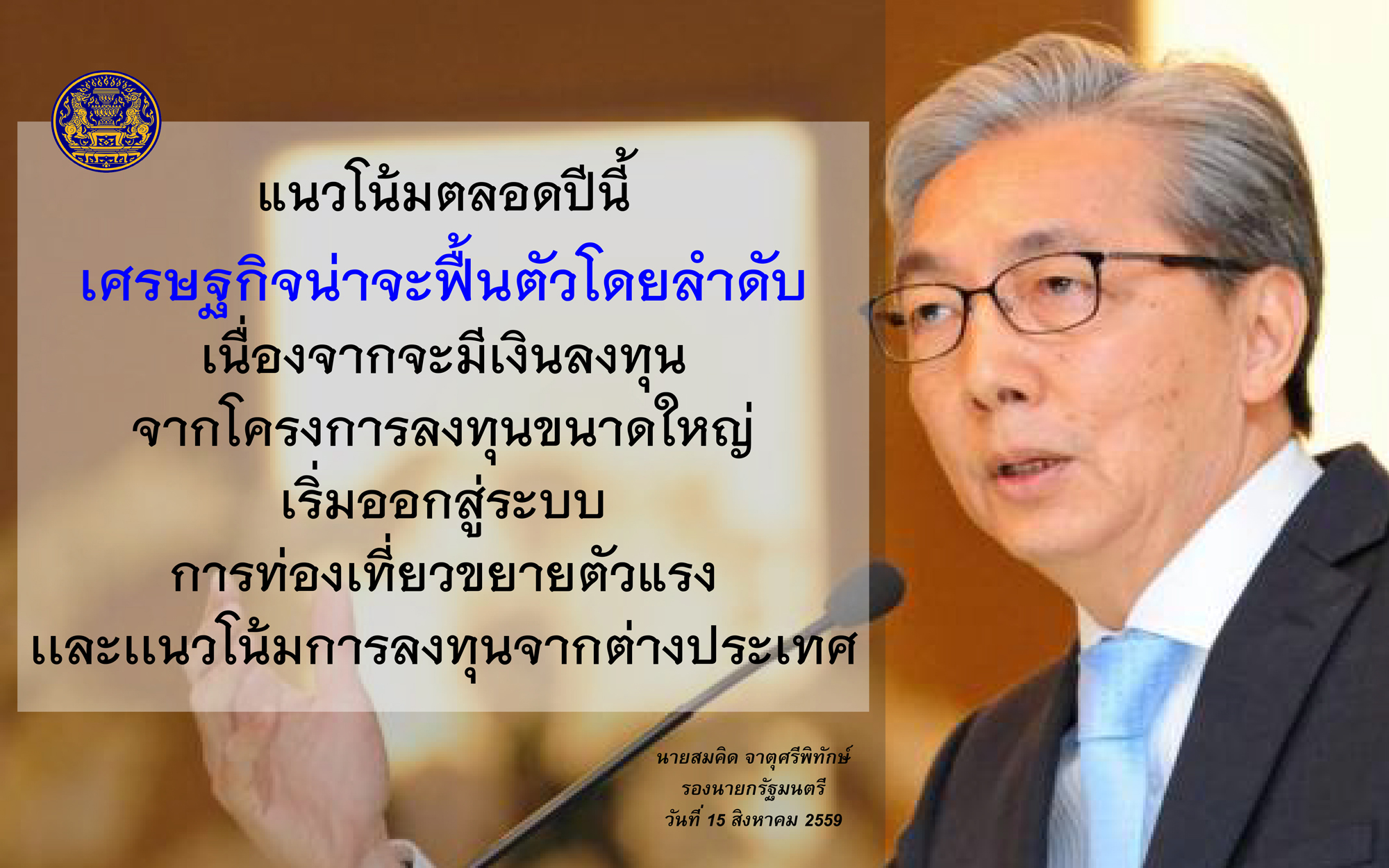 แนวโน้มตลอดปีนี้
เศรษฐกิจน่าจะฟื้นตัวโดยลำดับ
เนื่องจากจะมีเงินลงทุน
จากโครงการลงทุนขนาดใหญ่
เริ่มออกสู่ระบบ
การท่องเที่ยวขยายตัวแรง
และแนวโน้มการลงทุนจากต่างประเทศ

นายสมคิด จาตุศรีพิทักษ์
รองนายกรัฐมนตรี
วันที่ 15 สิงหาคม 2559