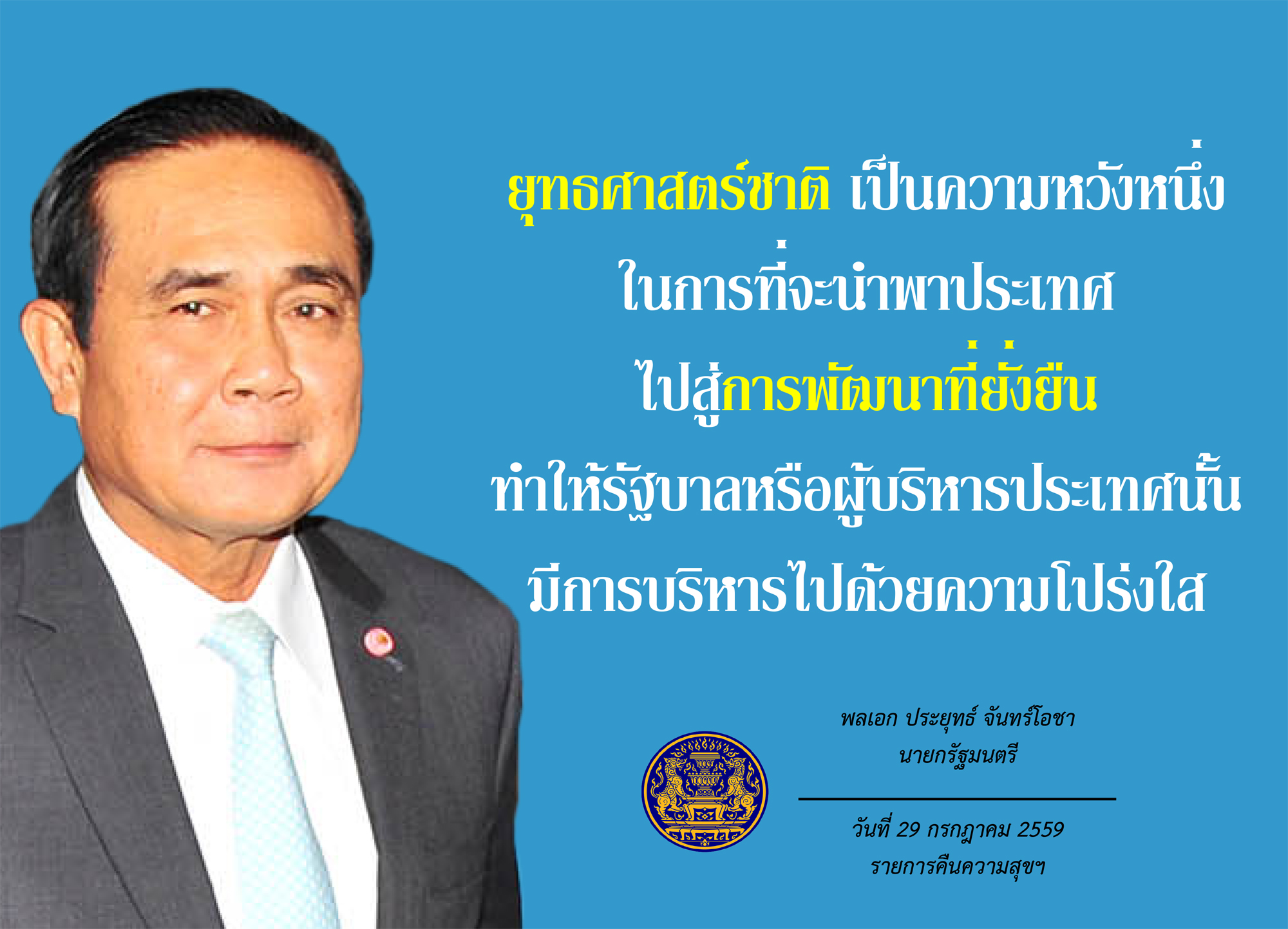 ยุทธศาสตร์ชาติ เป็นความหวังหนึ่ง
ในการที่จะนำพาประเทศ
ไปสู่การพัฒนาที่ยั่งยืน
ทำให้รัฐบาลหรือผู้บริหารประเทศนั้น
มีการบริหารไปด้วยความโปร่งใส

พลเอก ประยุทธ์ จันทร์โอชา
นายกรัฐมนตรี

วันที่ 29 กรกฎาคม 2559
รายการคืนความสุขฯ