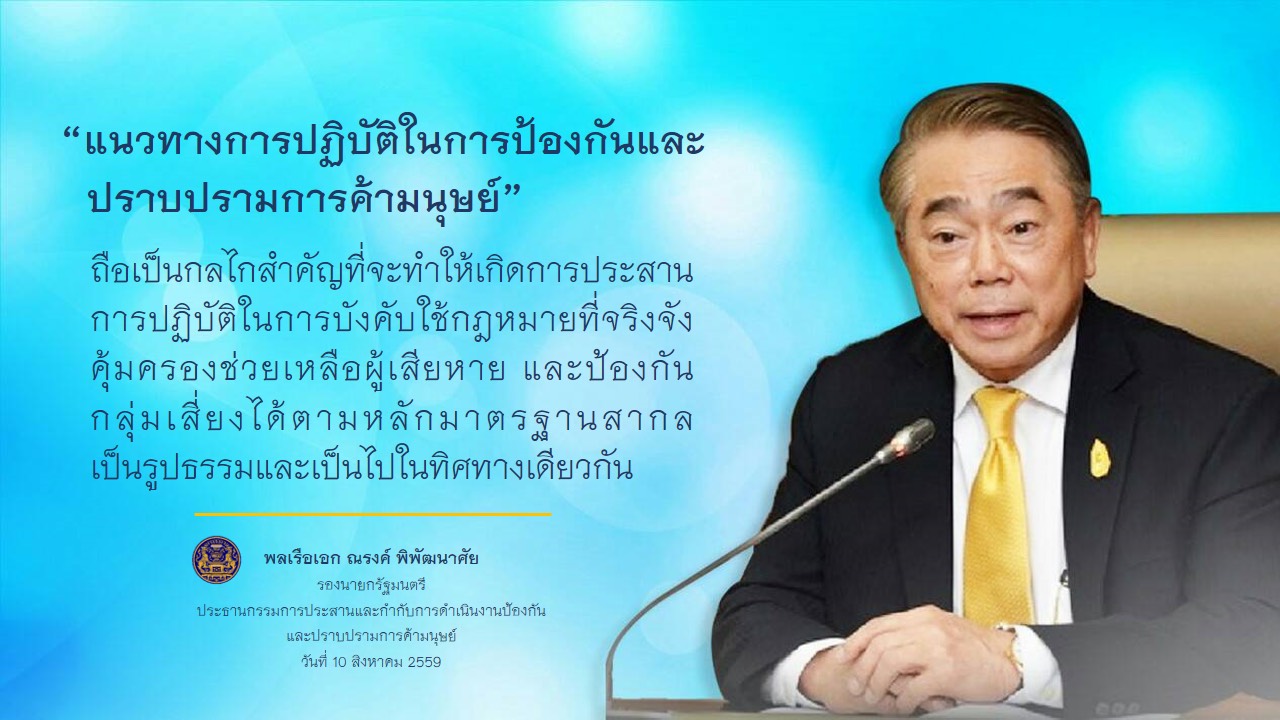 “แนวทางการปฏิบัติในการป้องกันและปราบปรามการค้ามนุษย์”

ถือเป็นกลไกสำคัญที่จะทำให้เกิดการประสานการปฏิบัติในการบังคับใช้กฎหมายที่จริงจัง คุ้มครองช่วยเหลือผู้เสียหาย และป้องกันกลุ่มเสี่ยงได้ตามหลักมาตรฐานสากล เป็นรูปธรรมและเป็นไปในทิศทางเดียวกัน

พลเรือเอก ณรงค์ พิพัฒนาศัย
รองนายกรัฐมนตรี
ประธานกรรมการประสานและกำกับการดำเนินงานป้องกันและปราบปรามการค้ามนุษย์
วันที่ 10 สิงหาคม 2559