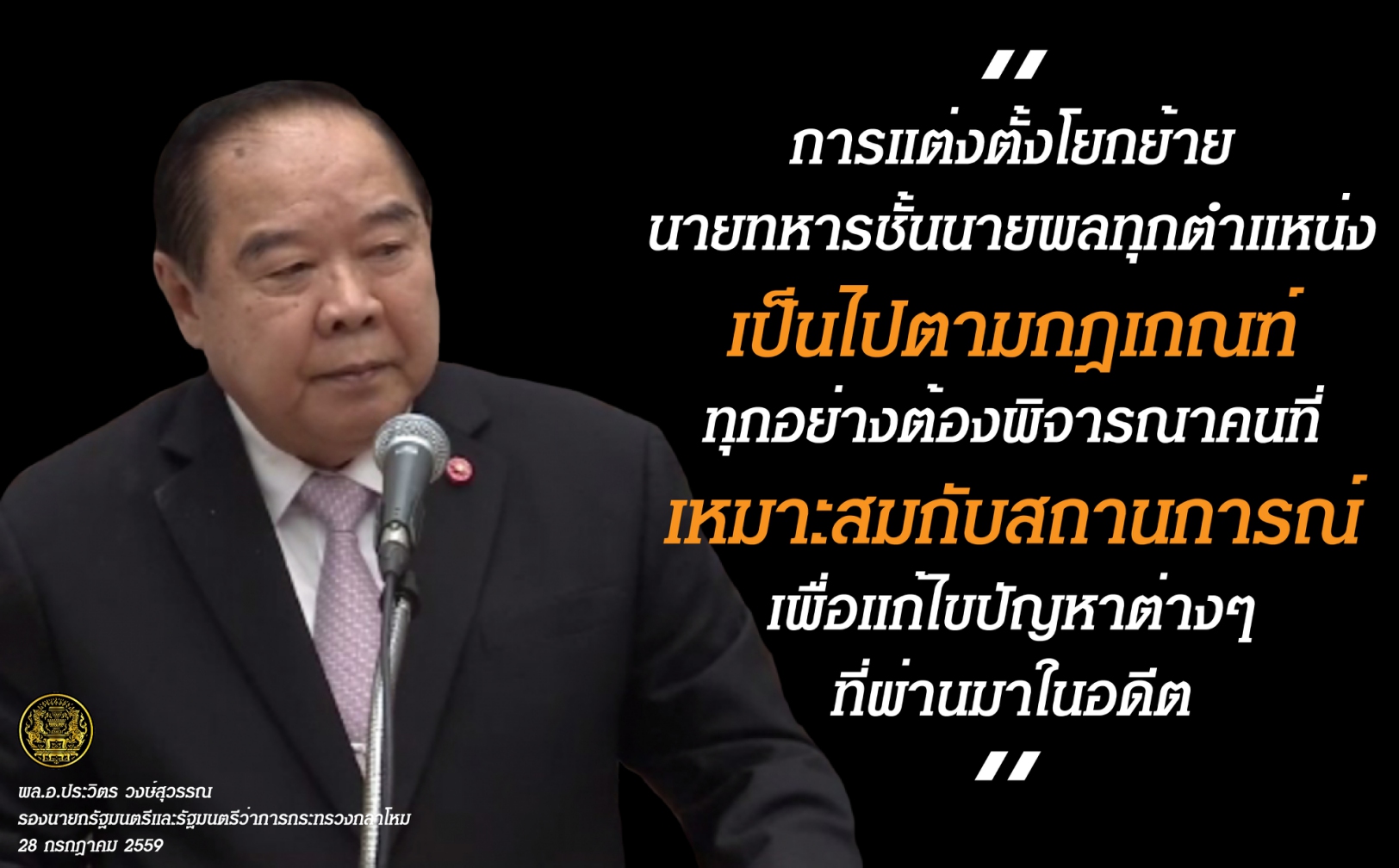 "
การแต่งตั้งโยกย้าย
นายทหารชั้นนายพลทุกตำแหน่ง
เป็นไปตามกฎเกณฑ์
ทุกอย่างต้องพิจารณาคนที่
เหมาะสมกับสถานการณ์
เพื่อแก้ไขปัญหาต่างๆ
ที่ผ่านมาในอดีต
"

พล.อ.ประวิตร วงษ์สุวรรณ
รองนายกรัฐมนตรีและรัฐมนตรีว่าการกระทรวงกลาโหม
28 กรกฎาคม 2559