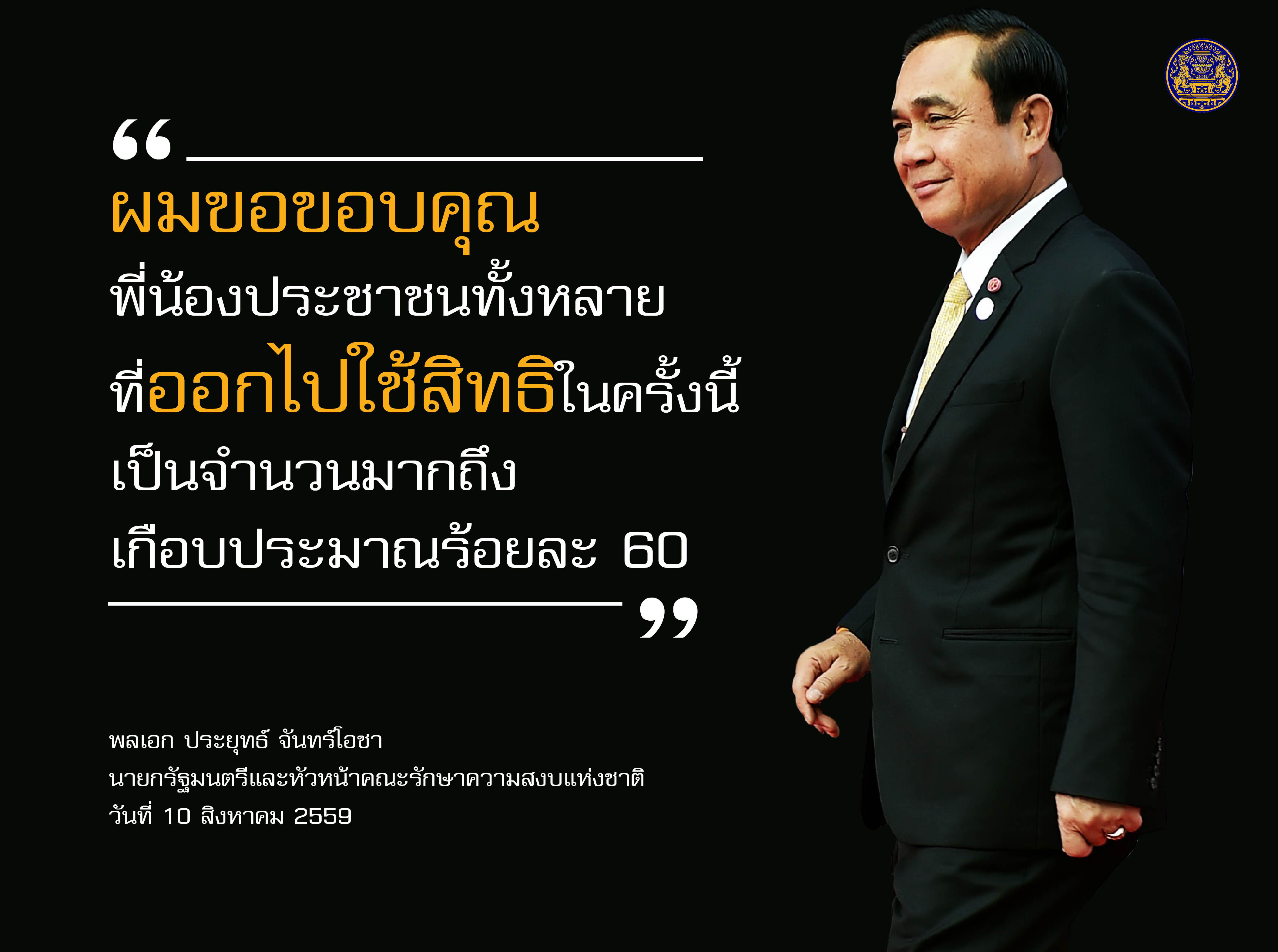 “
ผมขอขอบคุณ
พี่น้องประชาชนทั้งหลาย
ที่ออกไปใช้สิทธิในครั้งนี้
เป็นจำนวนมากถึง
เกือบประมาณร้อยละ 60
”

พลเอก ประยุทธ์ จันทร์โอชา
นายกรัฐมนตรีและหัวหน้าคณะรักษาความสงบแห่งชาติ
วันที่ 10 สิงหาคม 2559