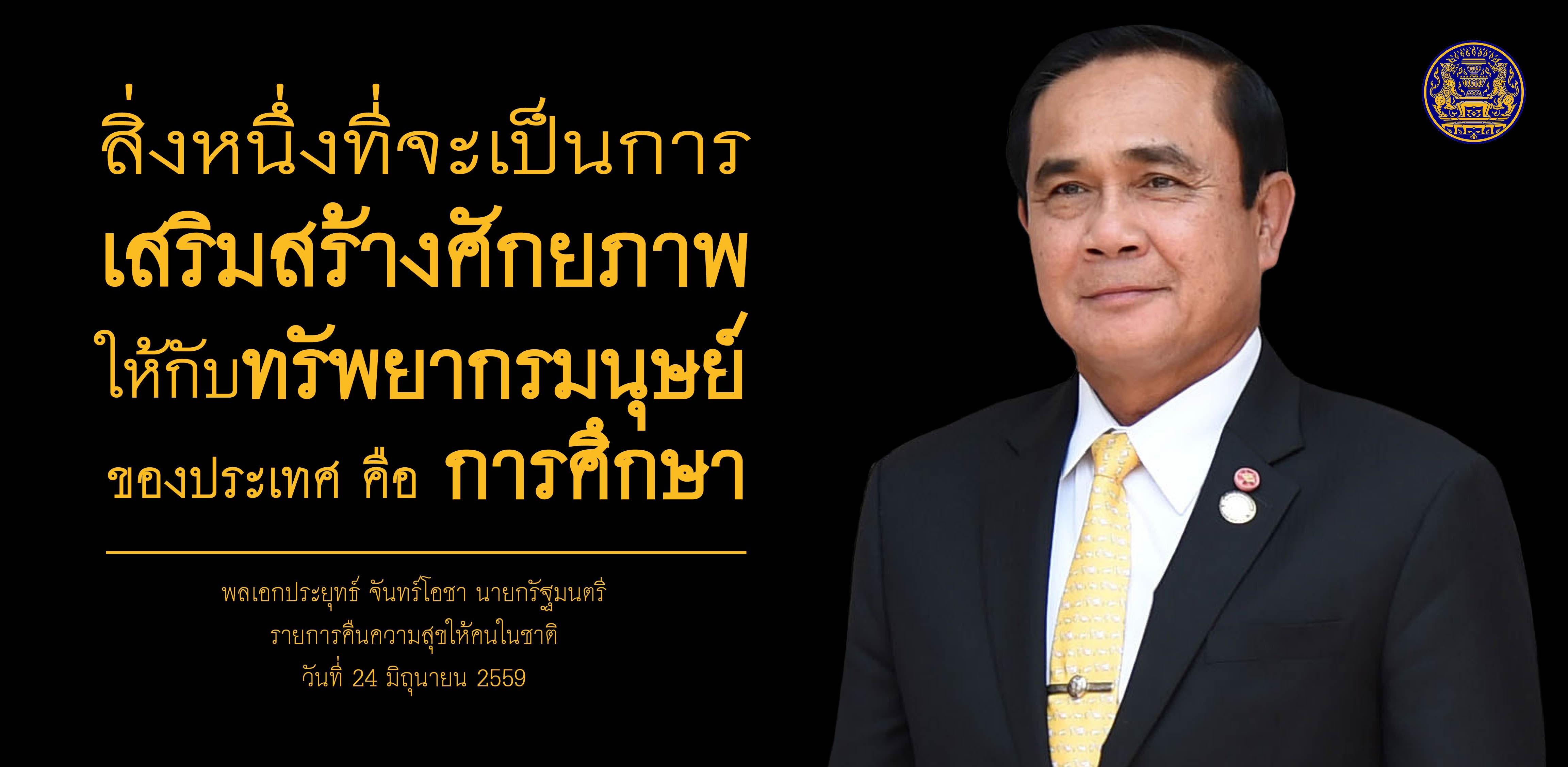 สิ่งหนึ่งที่จะเป็นการ
เสริมสร้างศักยภาพ
ให้กับทรัพยากรมนุษย์
ของประเทศ คือ การศึกษา

พลเอกประยุทธ์ จันทร์โอชา นายกรัฐมนตรี
รายการคืนความสุขให้คนในชาติ
วันที่ 24 มิถุนายน 2559