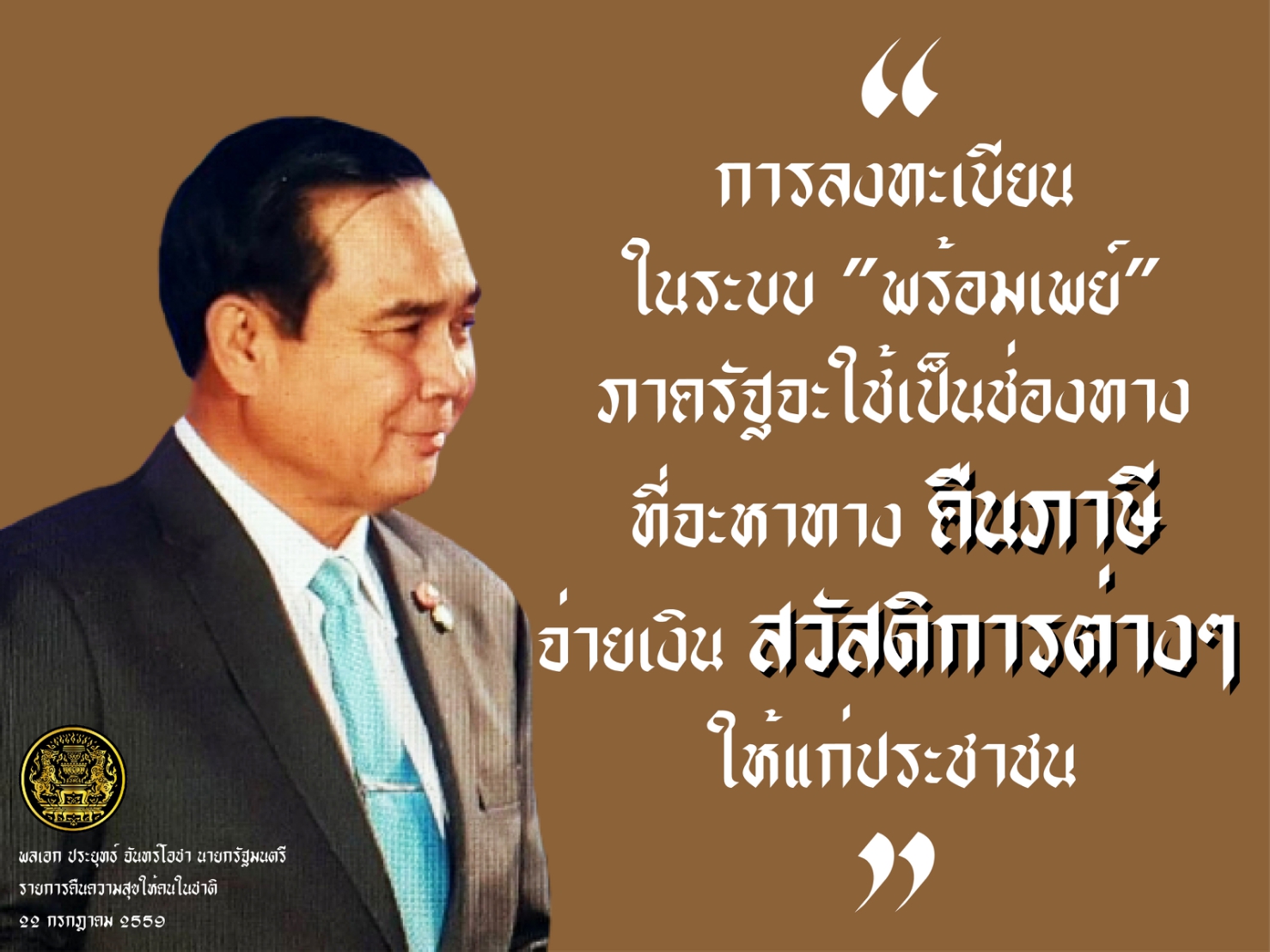 “
การลงทะเบียน
ในระบบ "พร้อมเพย์"
ภาครัฐจะใช้เป็นช่องทาง
ที่จะหาทาง คืนภาษี
จ่ายเงิน สวัสดิการต่างๆ
ให้แก่ประชาชน
”

พลเอก ประยุทธ์ จันทร์โอชา นายกรัฐมนตรี
รายการคืนความสุขให้คนในชาติ
๒๒ กรกฎาคม ๒๕๕๙