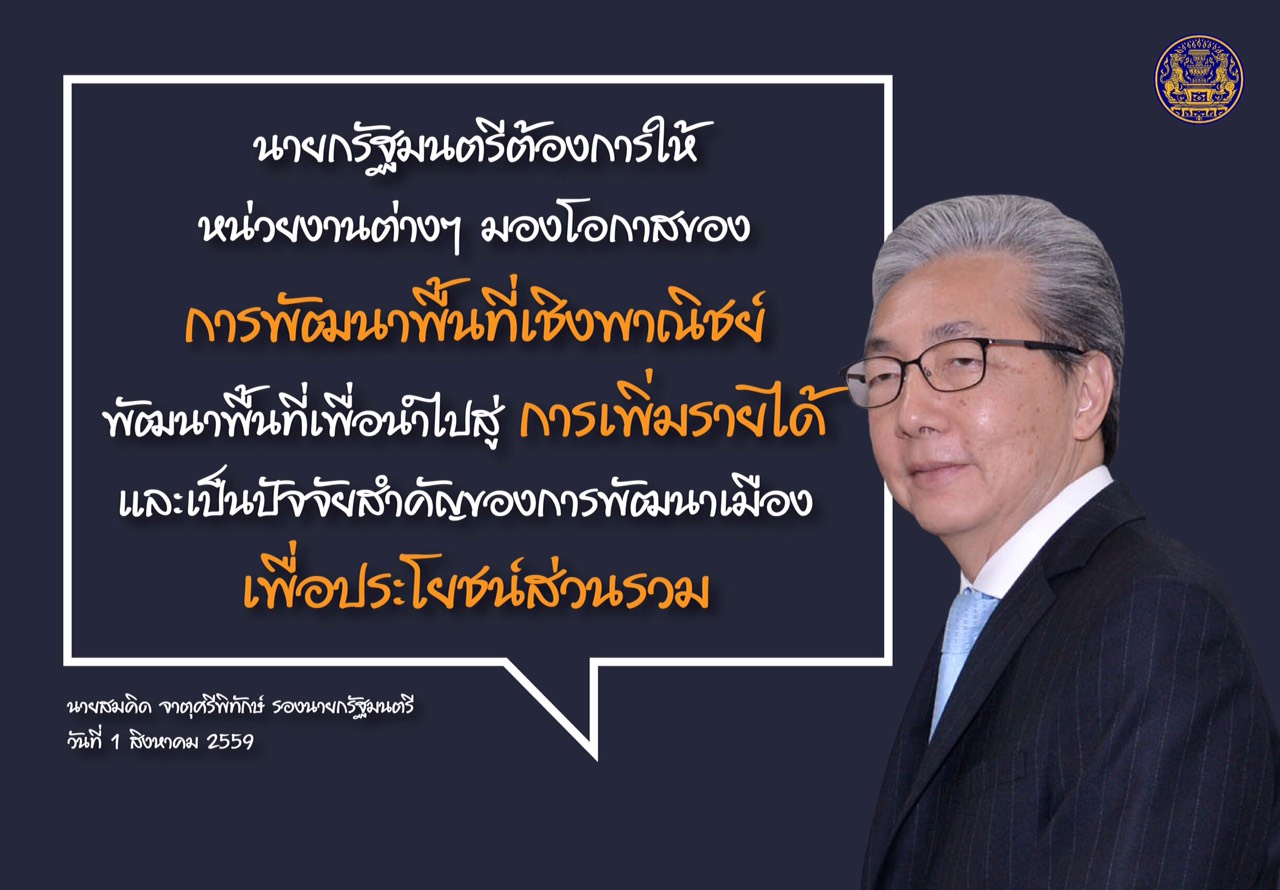 นายกรัฐมนตรีต้องการให้
หน่วยงานต่างๆ มองโอกาสของ
การพัฒนาพื้นที่เชิงพาณิชย์
พัฒนาพื้นที่เพื่อนำไปสู่ การเพิ่มรายได้
และเป็นปัจจัยสำคัญของการพัฒนาเมือง
เพื่อประโยชน์ส่วนรวม

นายสมคิด จาตุศรีพิทักษ์ รองนายกรัฐมนตรี
วันที่ 1 สิงหาคม 2559