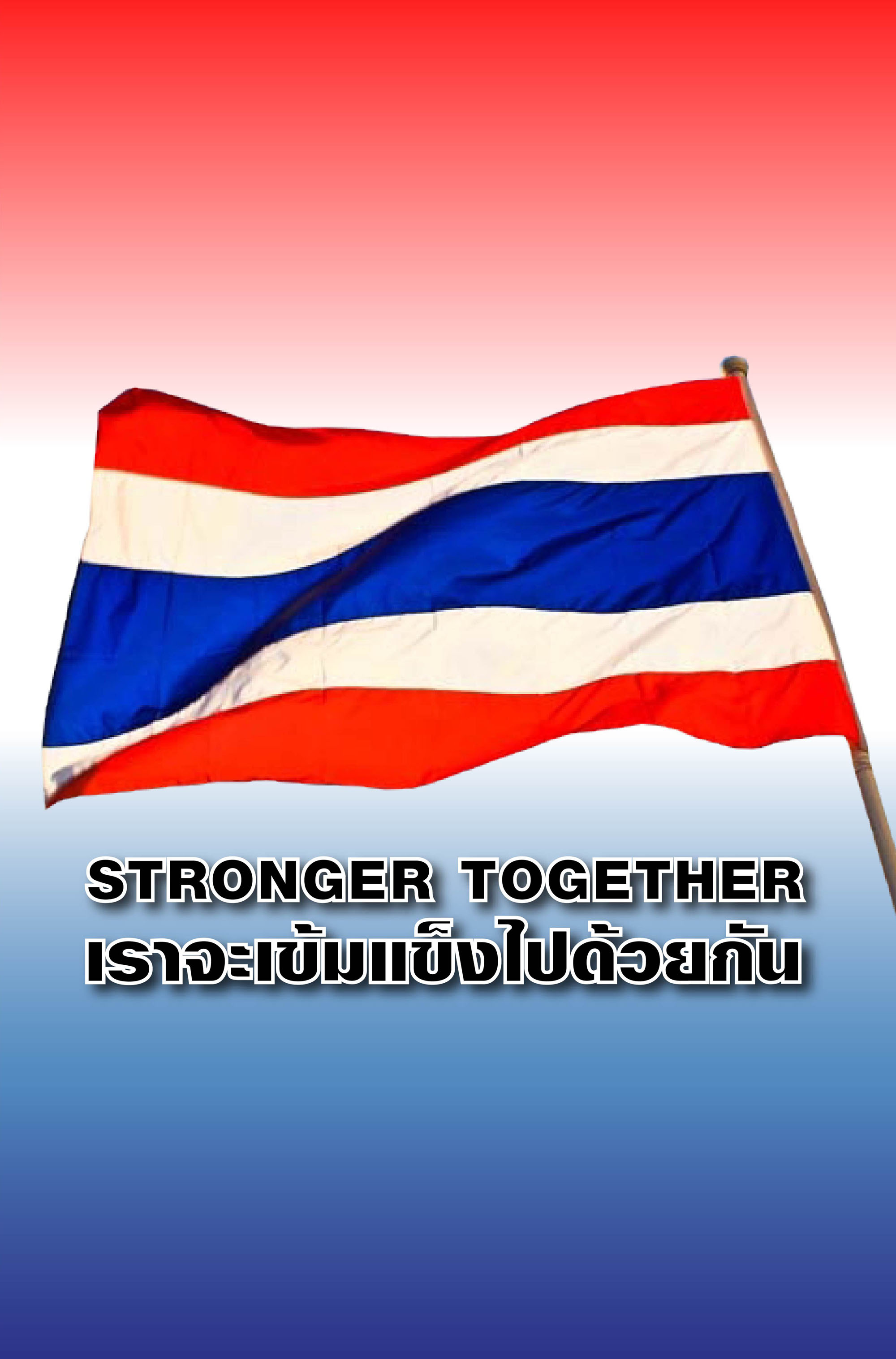 STRONGER TOGETHER
เราจะเข้มแข็งไปด้วยกัน