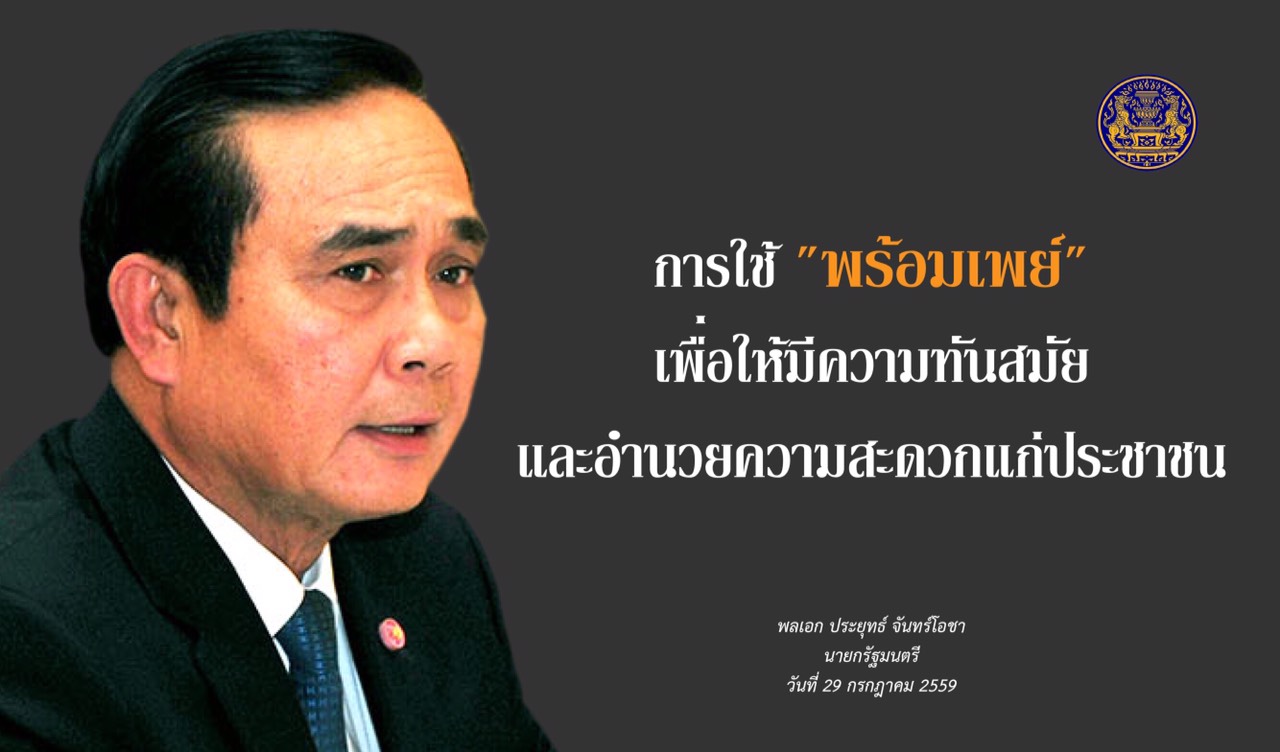 การใช้ "พร้อมเพย์"
เพื่อให้มีความทันสมัย
และอำนวยความสะดวกแก่ประชาชน

พลเอก ประยุทธ์ จันทร์โอชา
นายกรัฐมนตรี
วันที่ 29 กรกฎาคม 2559