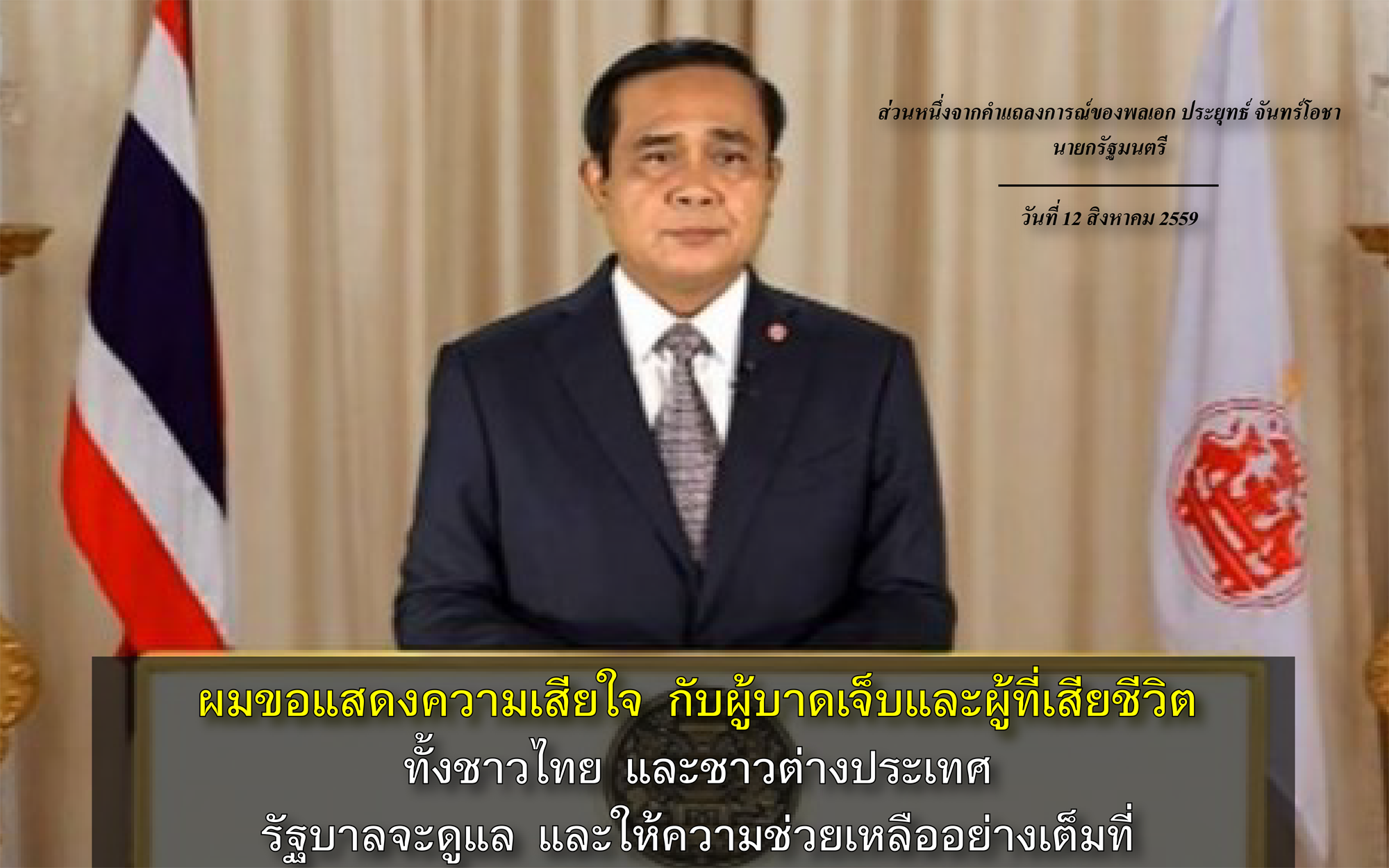 ส่วนหนึ่งจากคำแถลงการณ์ของพลเอก ประยุทธ์ จันทร์โอชา
นายกรัฐมนตรี

วันที่ 12 สิงหาคม 2559

ผมขอแสดงความเสียใจ กับผู้บาดเจ็บและผู้ที่เสียชีวิต
ทั้งชาวไทย และชาวต่างประเทศ
รัฐบาลจะดูแล และให้ความช่วยเหลืออย่างเต็มที่