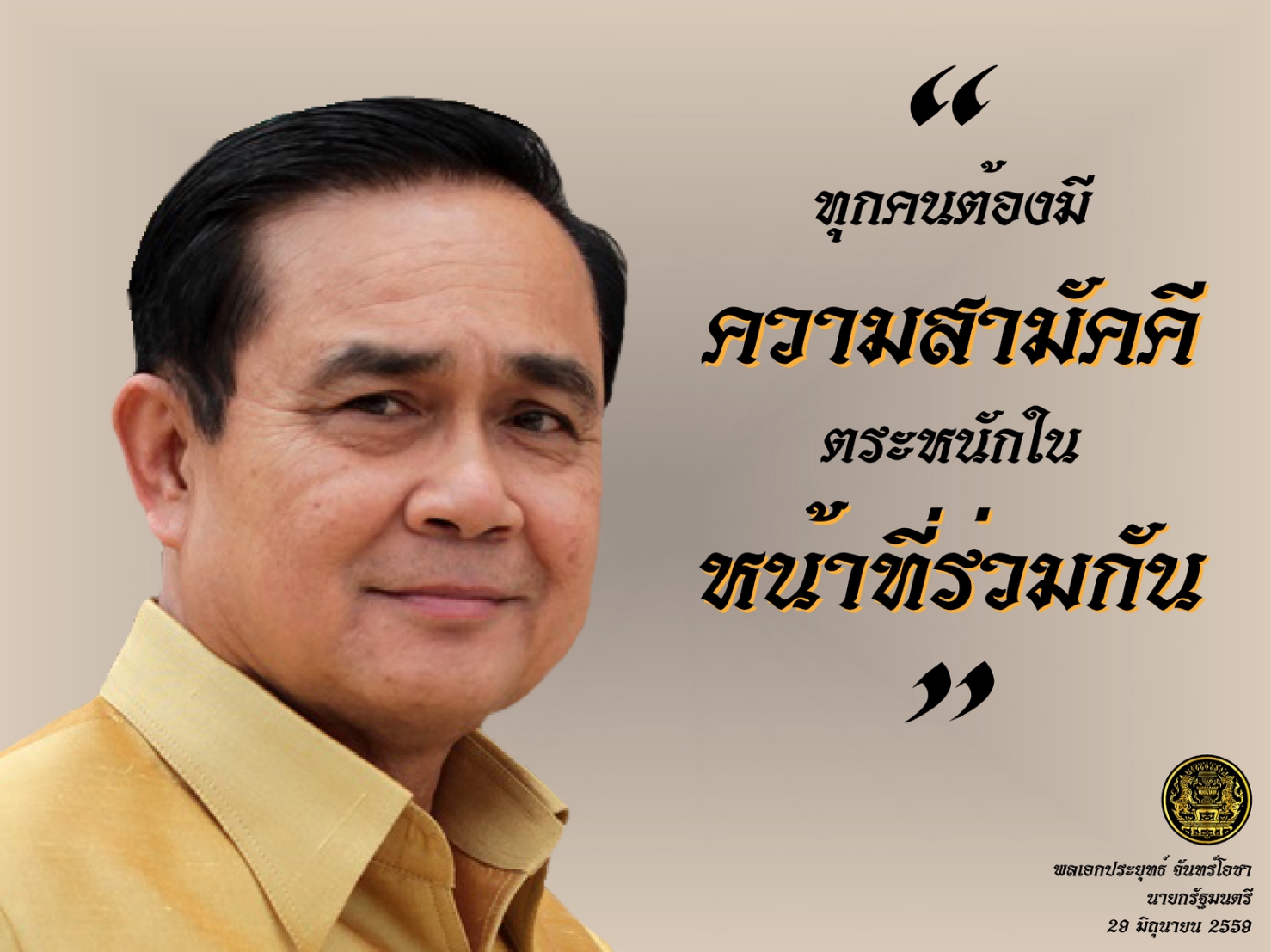 “
ทุกคนต้องมี
ความสามัคคี
ตระหนักใน
หน้าที่ร่วมกัน
”

พลเอกประยุทธ์ จันทร์โอชา
นายกรัฐมนตรี
29 มิถุนายน 2559