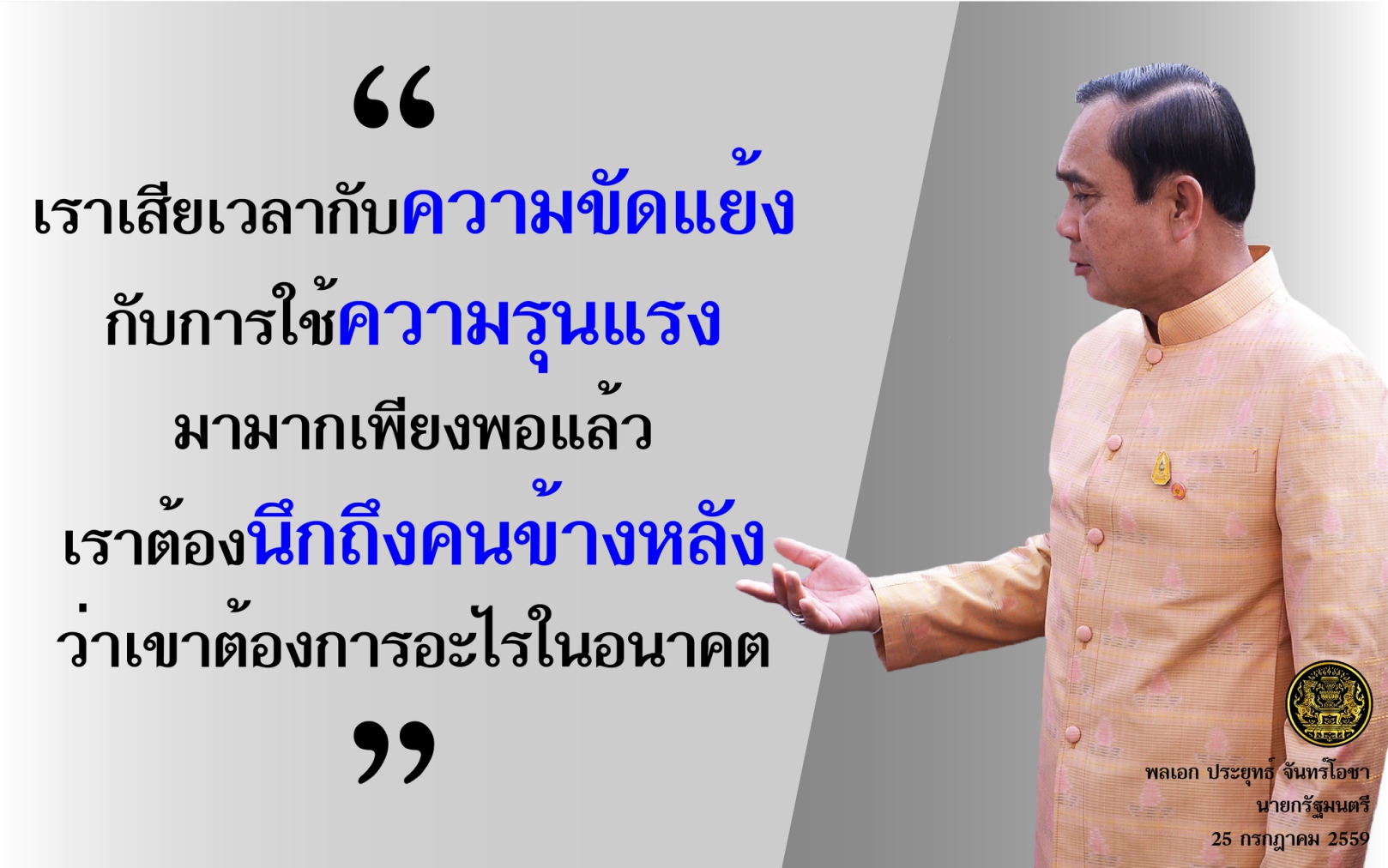 “

เราเสียเวลากับความขัดแย้ง
กับการใช้ความรุนแรง
มามากเพียงพอแล้ว
เราต้องนึกถึงคนข้างหลัง
ว่าเขาต้องการอะไรในอนาคต

”

พลเอก ประยุทธ์ จันทร์โอชา
นายกรัฐมนตรี
25 กรกฎาคม 2559