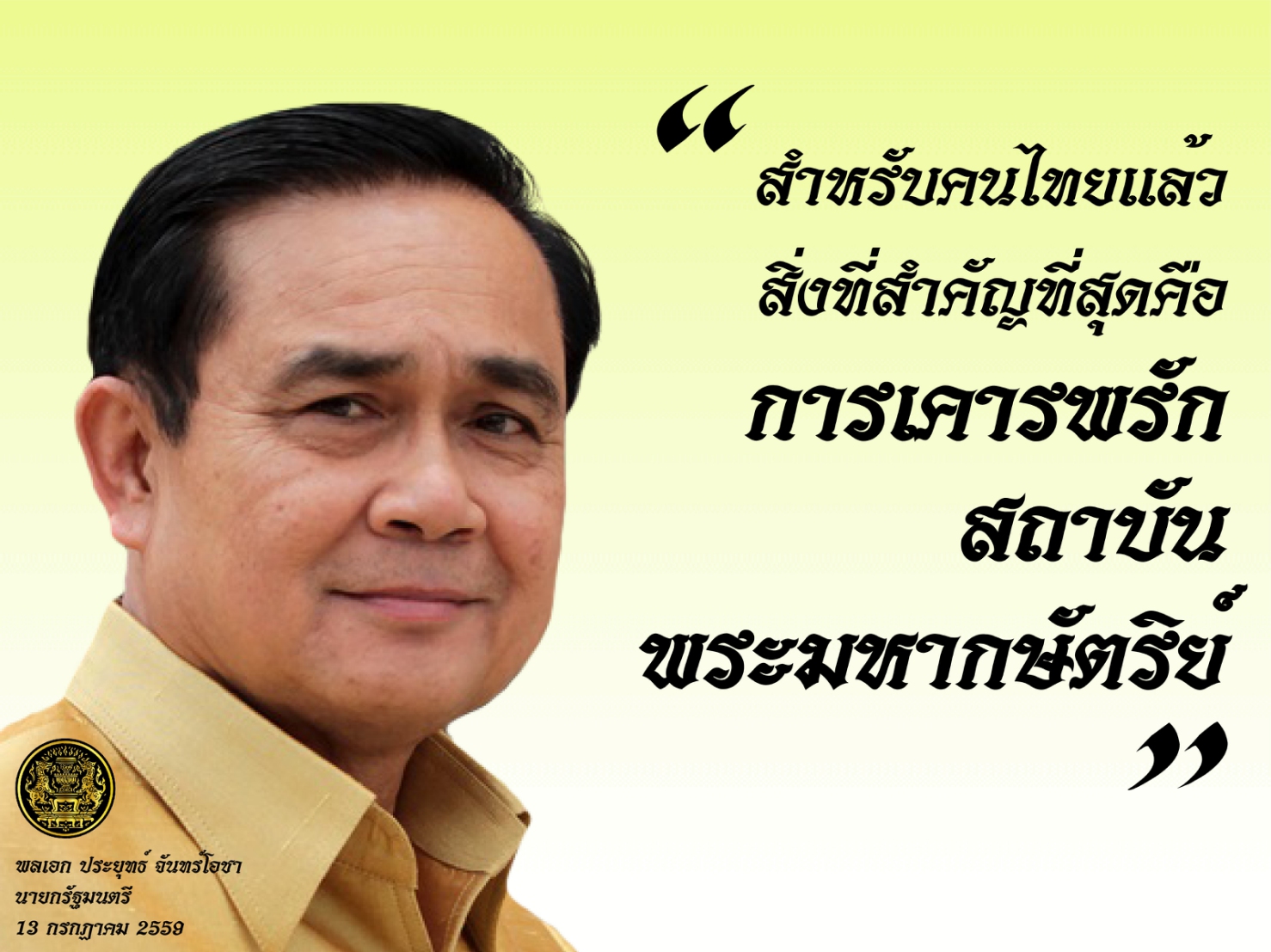 “ สำหรับคนไทยแล้ว สิ่งที่สำคัญที่สุดคือ การเคารพรัก สถาบัน พระมหากษัตริย์ ”

พลเอก ประยุทธ์ จันทร์โอชา
นายกรัฐมนตรี
13 กรกฎาคม 2559