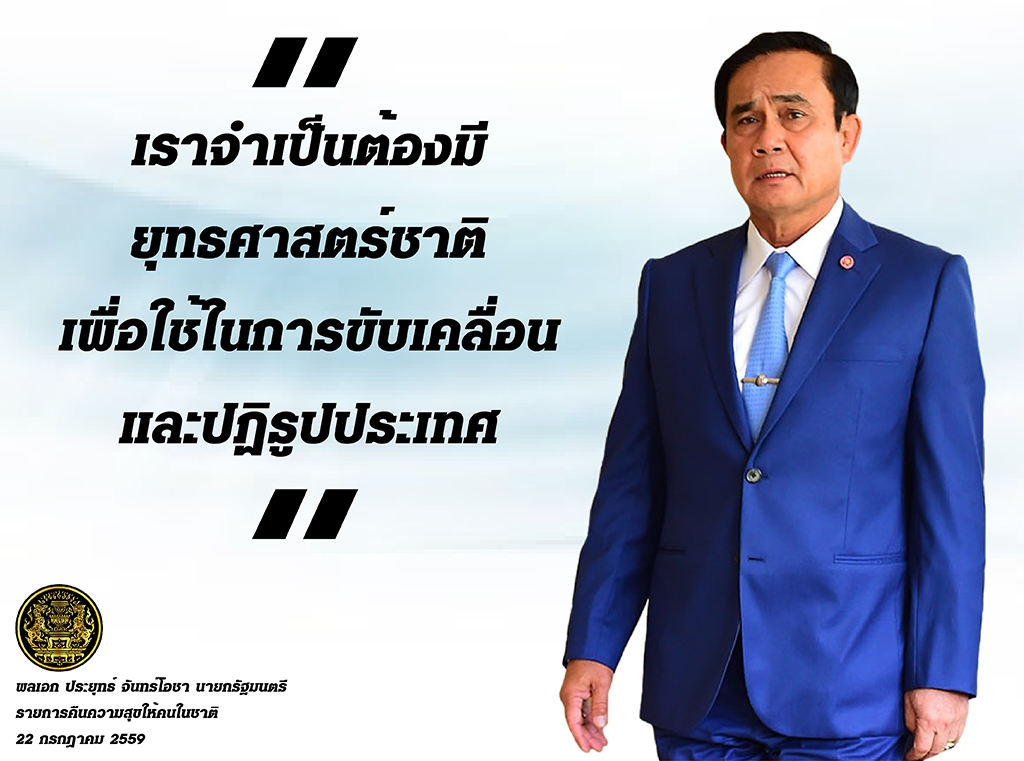 "
เราจำเป็นต้องมี
ยุทธศาสตร์ชาติ
เพื่อใช้ในการขับเคลื่อน
และปฏิรูปประเทศ
"

พลเอก ประยุทธ์ จันทร์โอชา นายกรัฐมนตรี
รายการคืนความสุขให้คนในชาติ
22 กรกฎาคม 2559